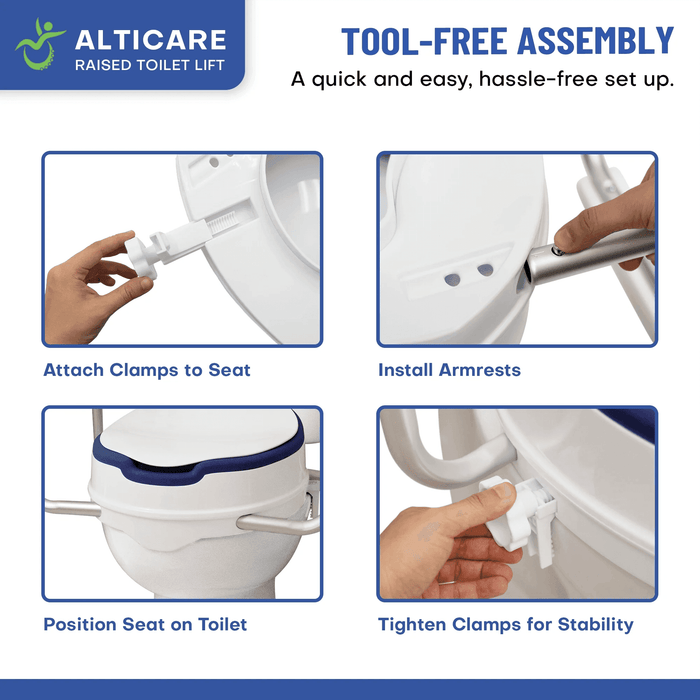 ALTICARE
RAISED TOILET LIFT

TOOL-FREE ASSEMBLY
A quick and easy, hassle-free set up.

Attach Clamps to Seat

Install Armrests

Position Seat on Toilet

Tighten Clamps for Stability