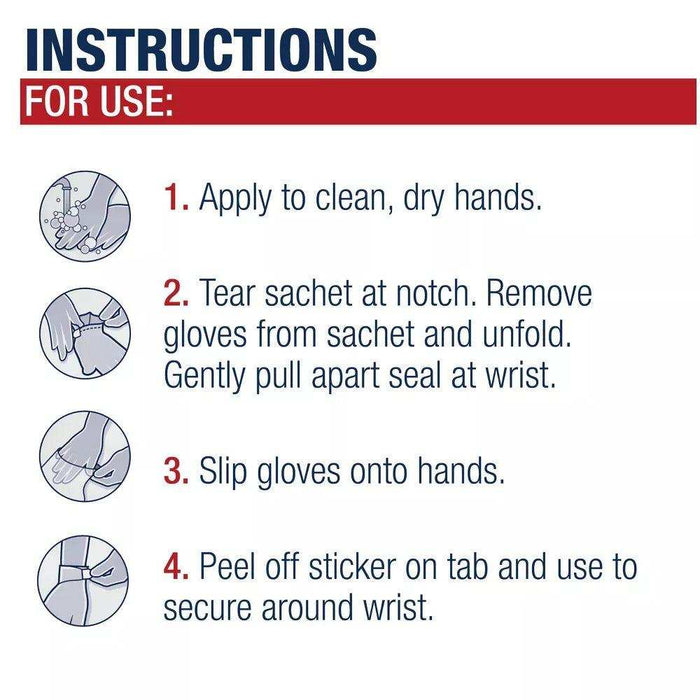 INSTRUCTIONS
FOR USE:

1. Apply to clean, dry hands.

2. Tear sachet at notch. Remove gloves from sachet and unfold. Gently pull apart seal at wrist.

3. Slip gloves onto hands.

4. Peel off sticker on tab and use to secure around wrist.