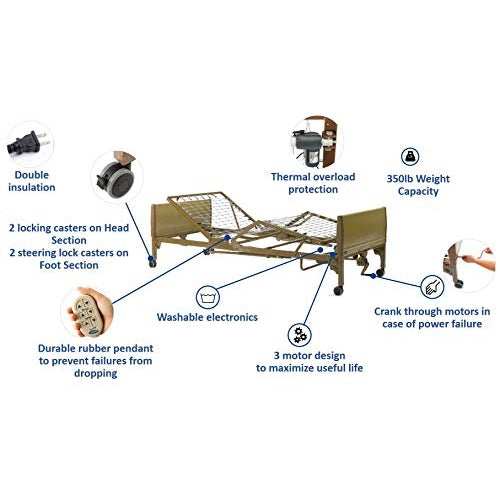 Double insulation

Thermal overload protection

350lb Weight Capacity

2 locking casters on Head Section
2 steering lock casters on Foot Section

Washable electronics

Crank through motors in case of power failure

Durable rubber pendant to prevent failures from dropping

3 motor design to maximize useful life