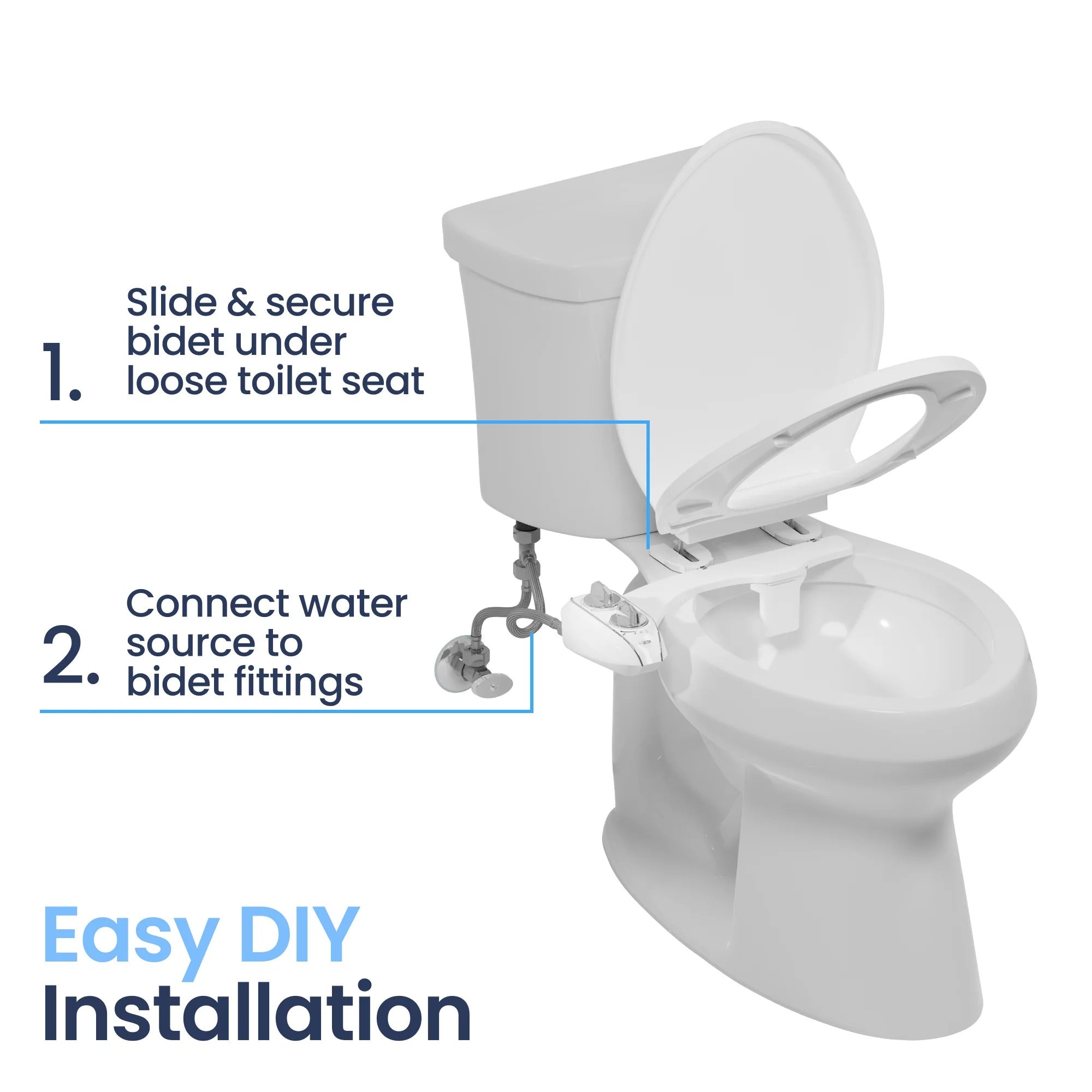 1. Slide & secure bidet under loose toilet seat

2. Connect water source to bidet fittings

Easy DIY Installation