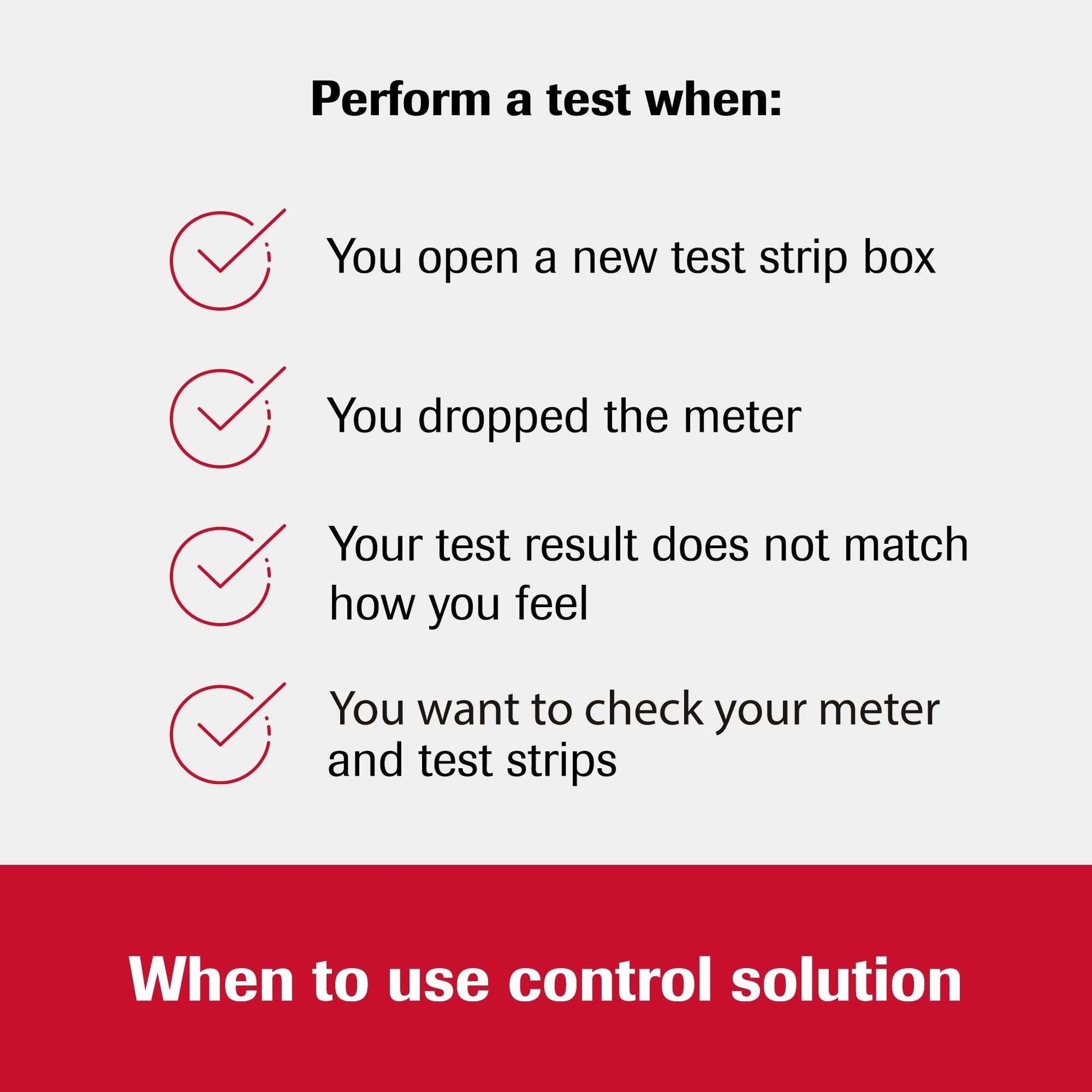 Perform a test when:

You open a new test strip box

You dropped the meter

Your test result does not match how you feel

You want to check your meter and test strips

When to use control solution