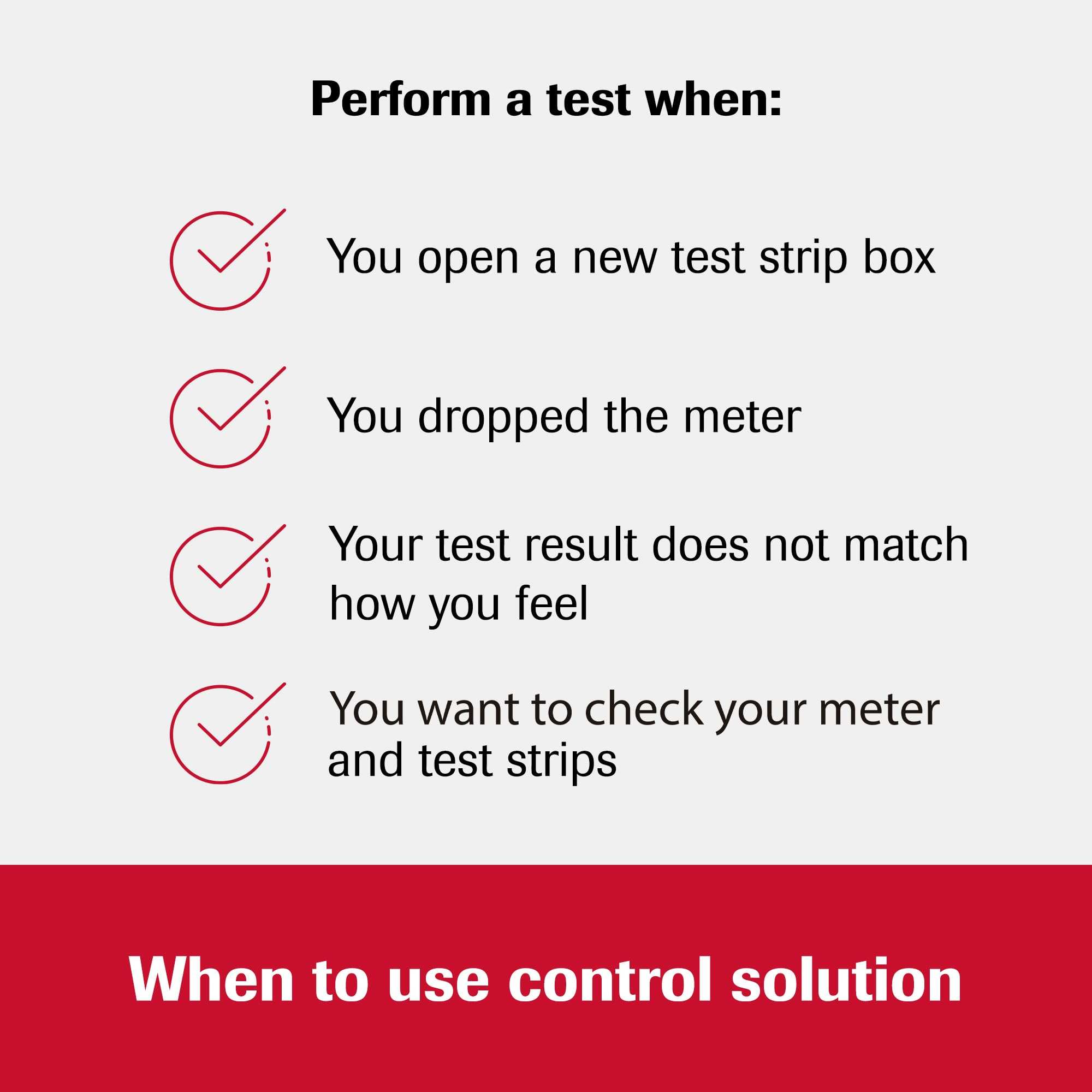 Perform a test when:

You open a new test strip box

You dropped the meter

Your test result does not match how you feel

You want to check your meter and test strips

When to use control solution