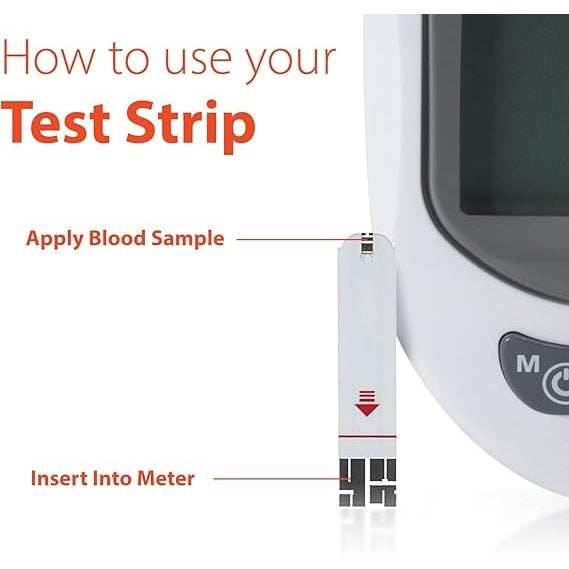 How to use your
Test Strip

Apply Blood Sample

Insert Into Meter

M