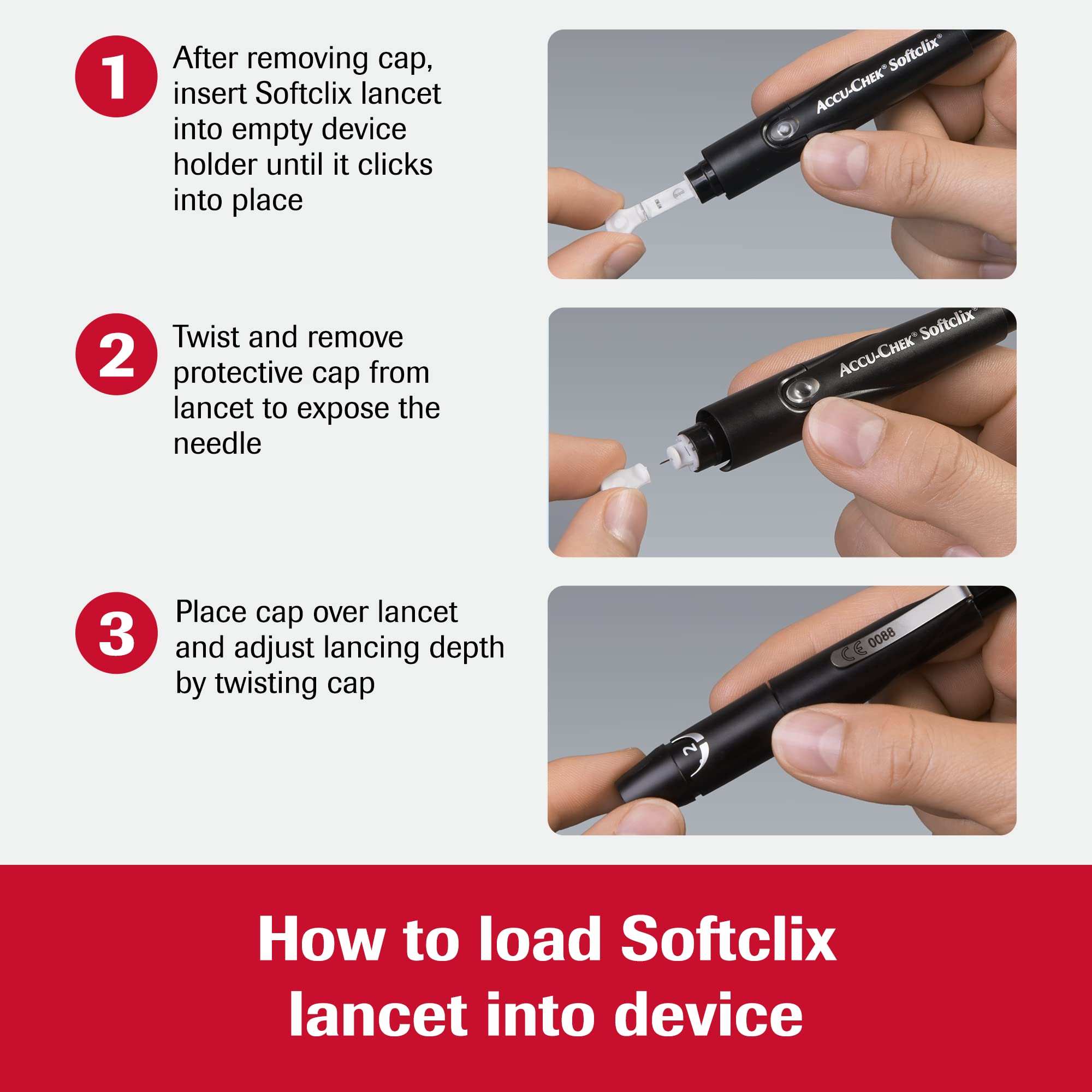 1 After removing cap, insert Softclix lancet into empty device holder until it clicks into place

ACCU-CHEK® Softclix®

2 Twist and remove protective cap from lancet to expose the needle

ACCU-CHEK® Softclix®

3 Place cap over lancet and adjust lancing depth by twisting cap

CE 0088

2

How to load Softclix lancet into device