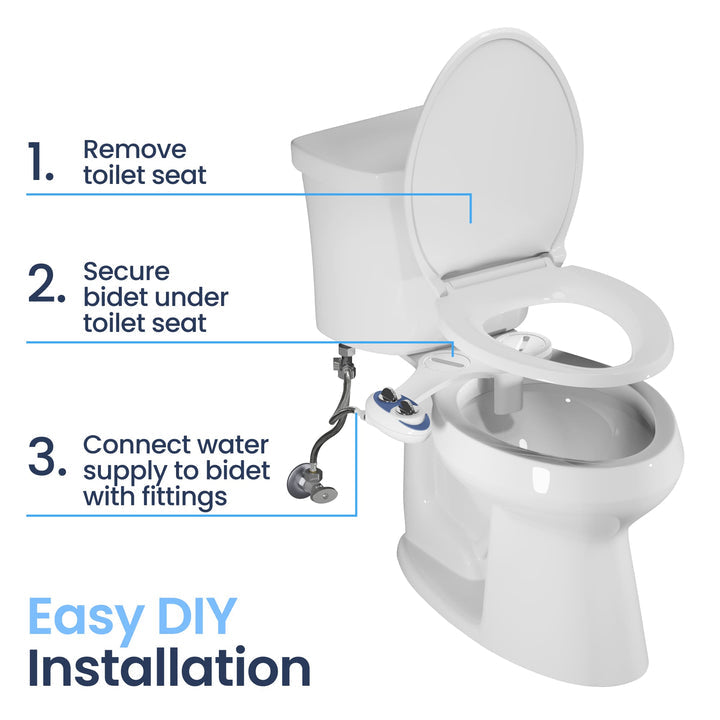 1. Remove toilet seat

2. Secure bidet under toilet seat

3. Connect water supply to bidet with fittings

Easy DIY Installation