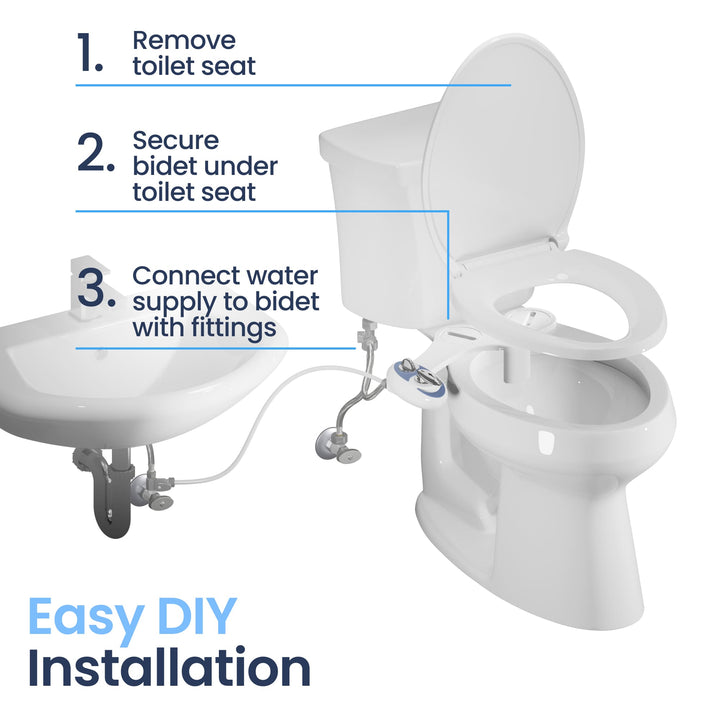 1. Remove toilet seat

2. Secure bidet under toilet seat

3. Connect water supply to bidet with fittings

Easy DIY Installation