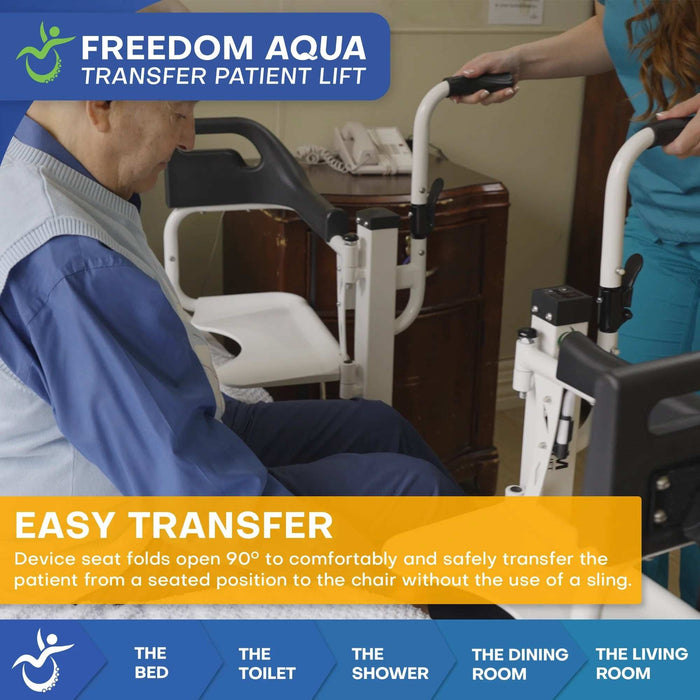 FREEDOM AQUA
TRANSFER PATIENT LIFT

EASY TRANSFER
Device seat folds open 90° to comfortably and safely transfer the patient from a seated position to the chair without the use of a sling.

THE BED
THE TOILET
THE SHOWER
THE DINING ROOM
THE LIVING ROOM