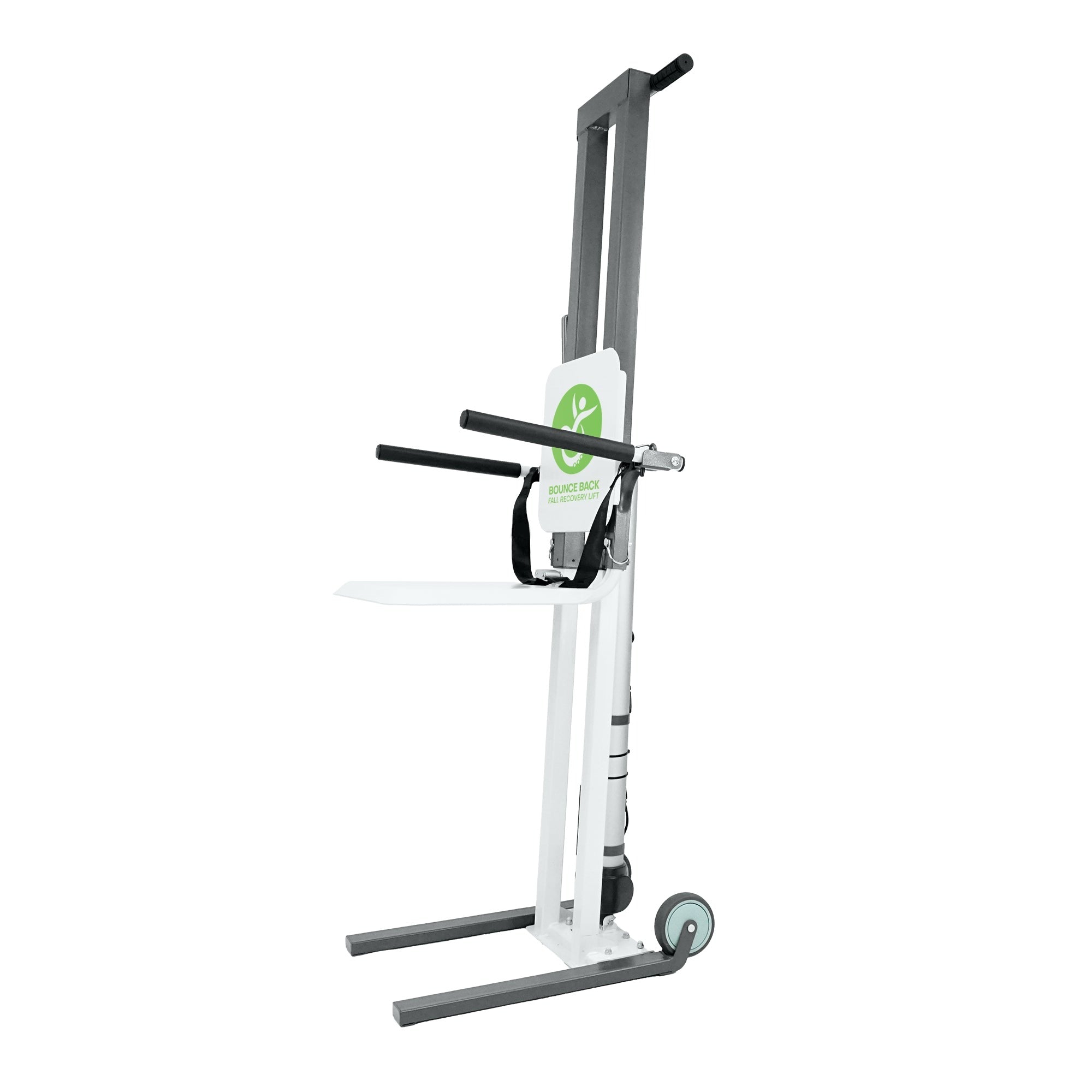 BOUNCE BACK
FALL RECOVERY LIFT