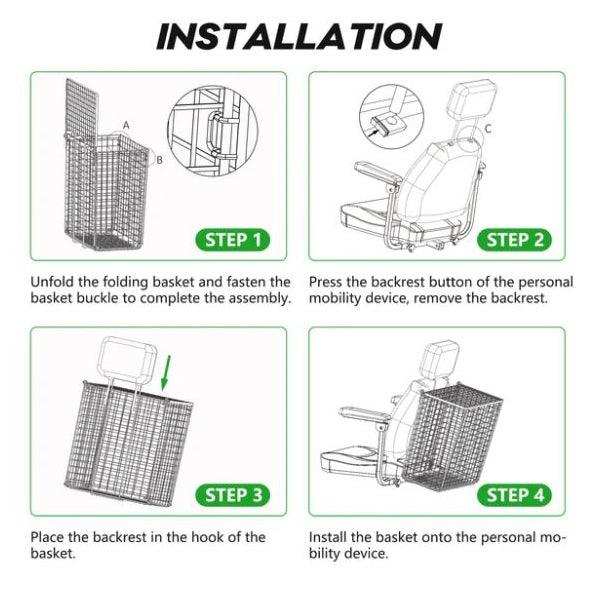 INSTALLATION

A

B

STEP 1

Unfold the folding basket and fasten the basket buckle to complete the assembly.

C

STEP 2

Press the backrest button of the personal mobility device, remove the backrest.

STEP 3

Place the backrest in the hook of the basket.

STEP 4

Install the basket onto the personal mobility device.