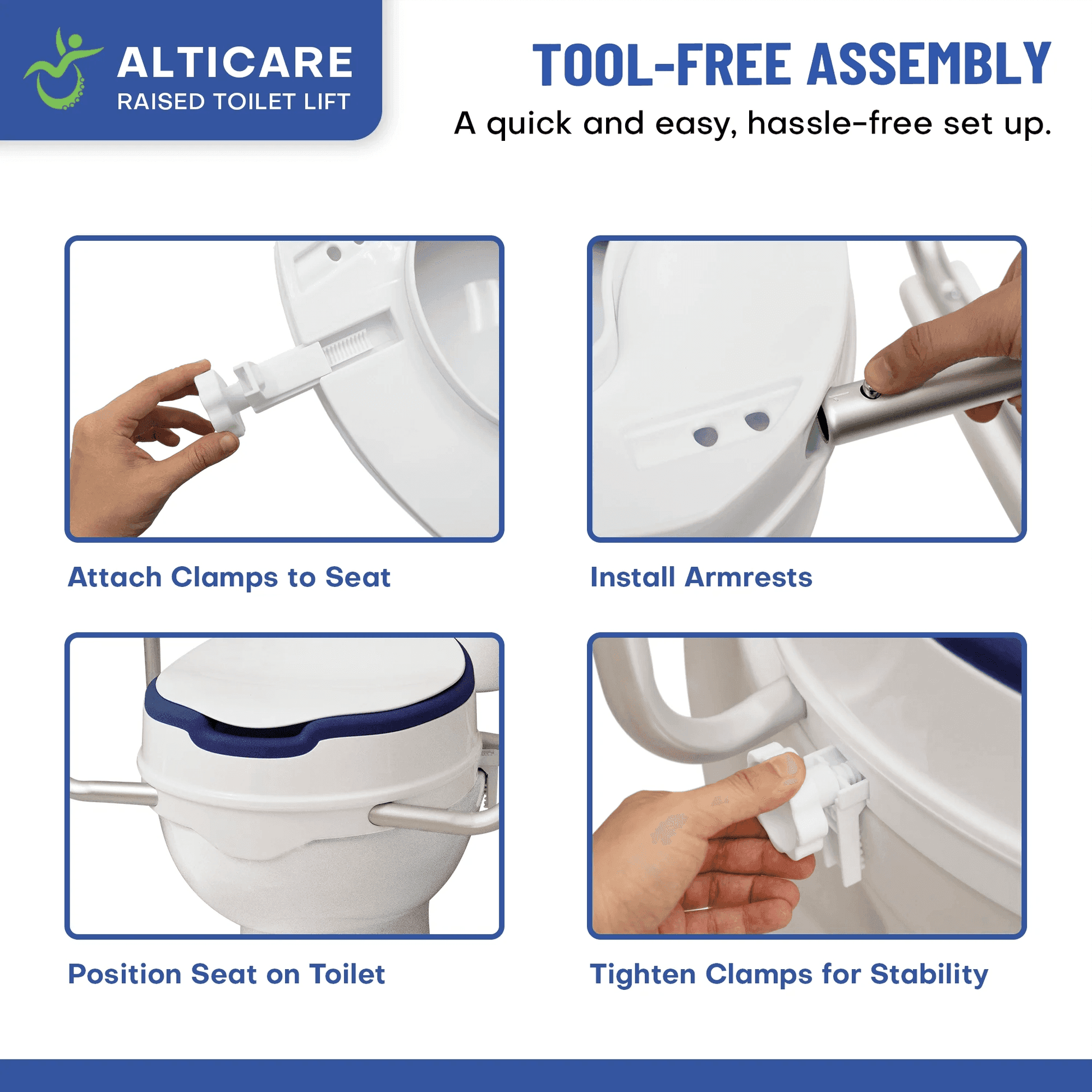 ALTICARE
RAISED TOILET LIFT

TOOL-FREE ASSEMBLY
A quick and easy, hassle-free set up.

Attach Clamps to Seat

Install Armrests

Position Seat on Toilet

Tighten Clamps for Stability