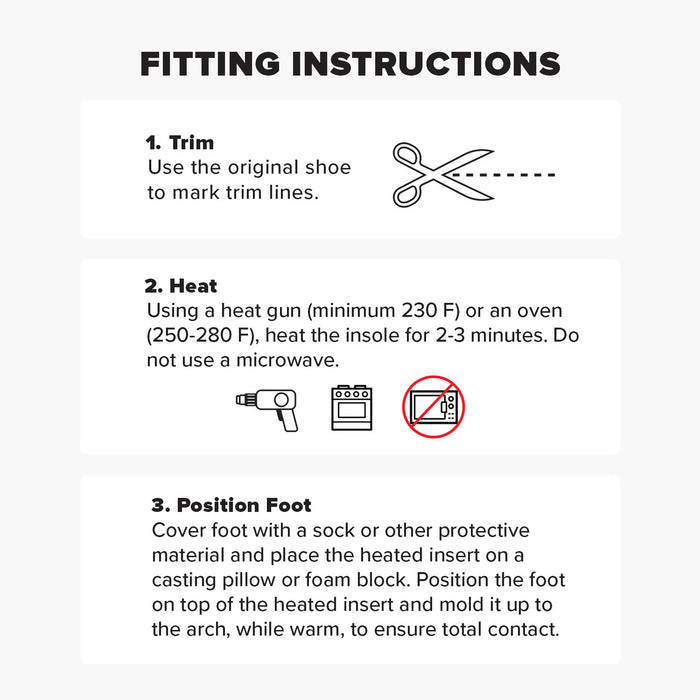 FITTING INSTRUCTIONS

1. Trim
Use the original shoe to mark trim lines.

2. Heat
Using a heat gun (minimum 230 F) or an oven (250-280 F), heat the insole for 2-3 minutes. Do not use a microwave.

3. Position Foot
Cover foot with a sock or other protective material and place the heated insert on a casting pillow or foam block. Position the foot on top of the heated insert and mold it up to the arch, while warm, to ensure total contact.