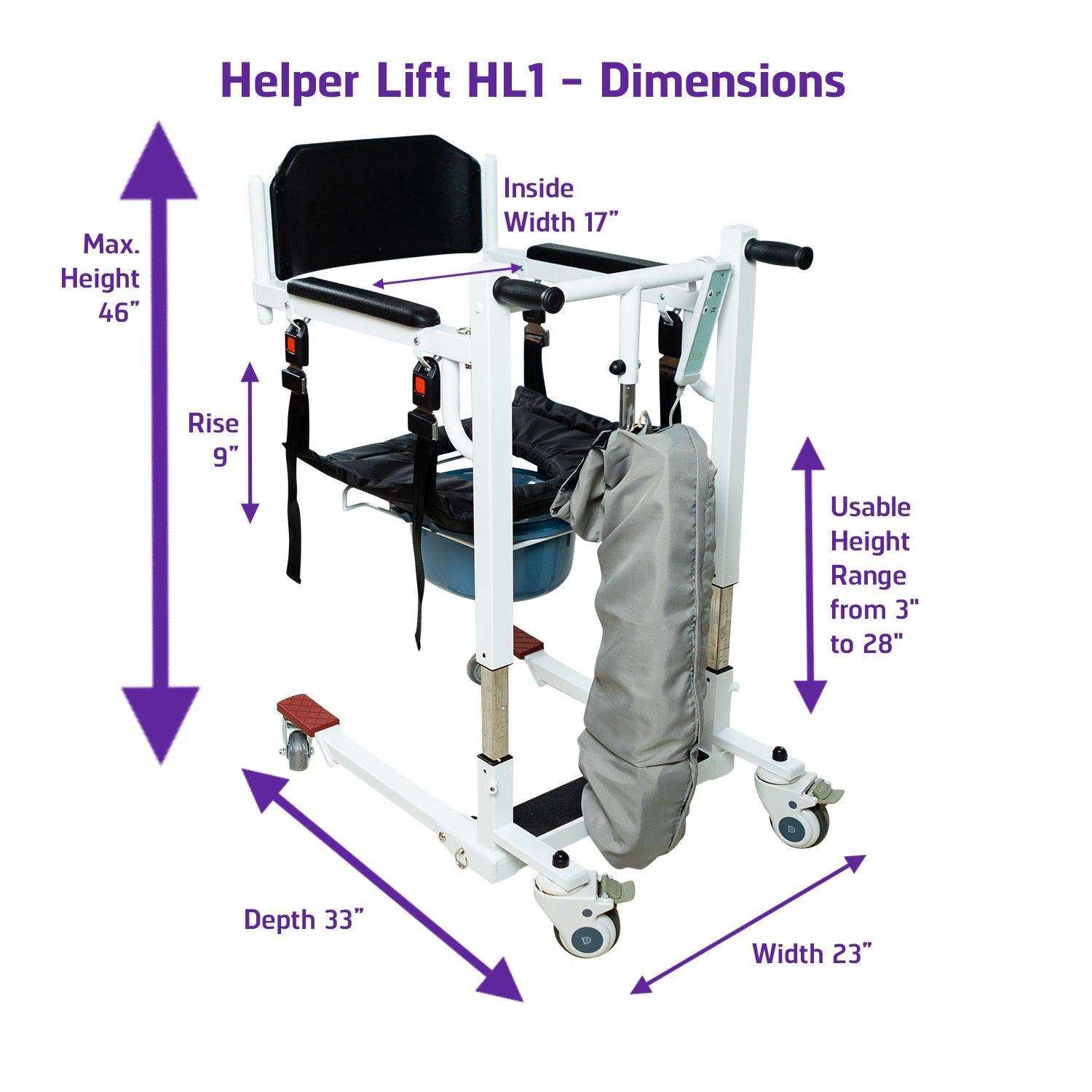 Helper Lift HL1 - Dimensions

Max. Height 46”

Inside Width 17”

Rise 9”

Usable Height Range from 3" to 28"

Depth 33”

Width 23”