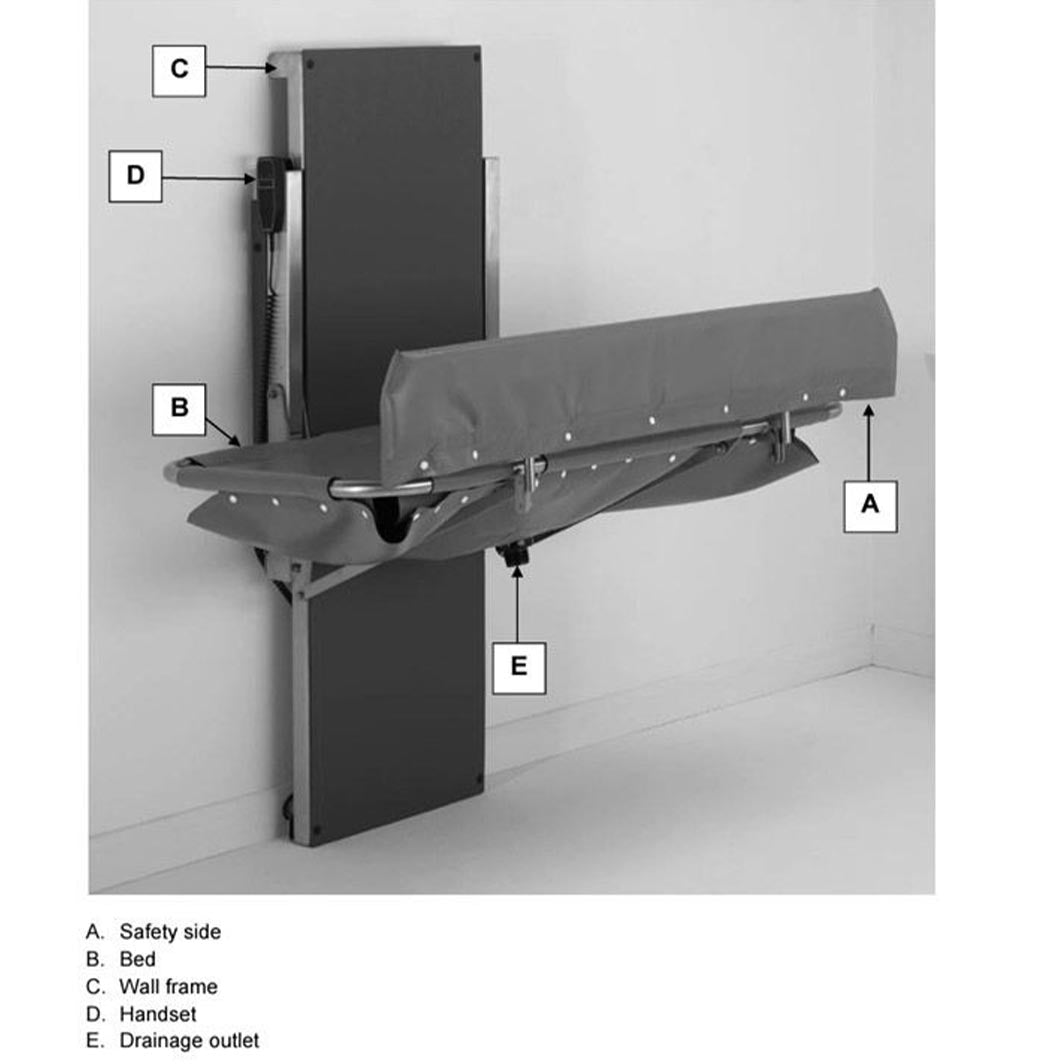 C
D
B
A
E

A. Safety side
B. Bed
C. Wall frame
D. Handset
E. Drainage outlet