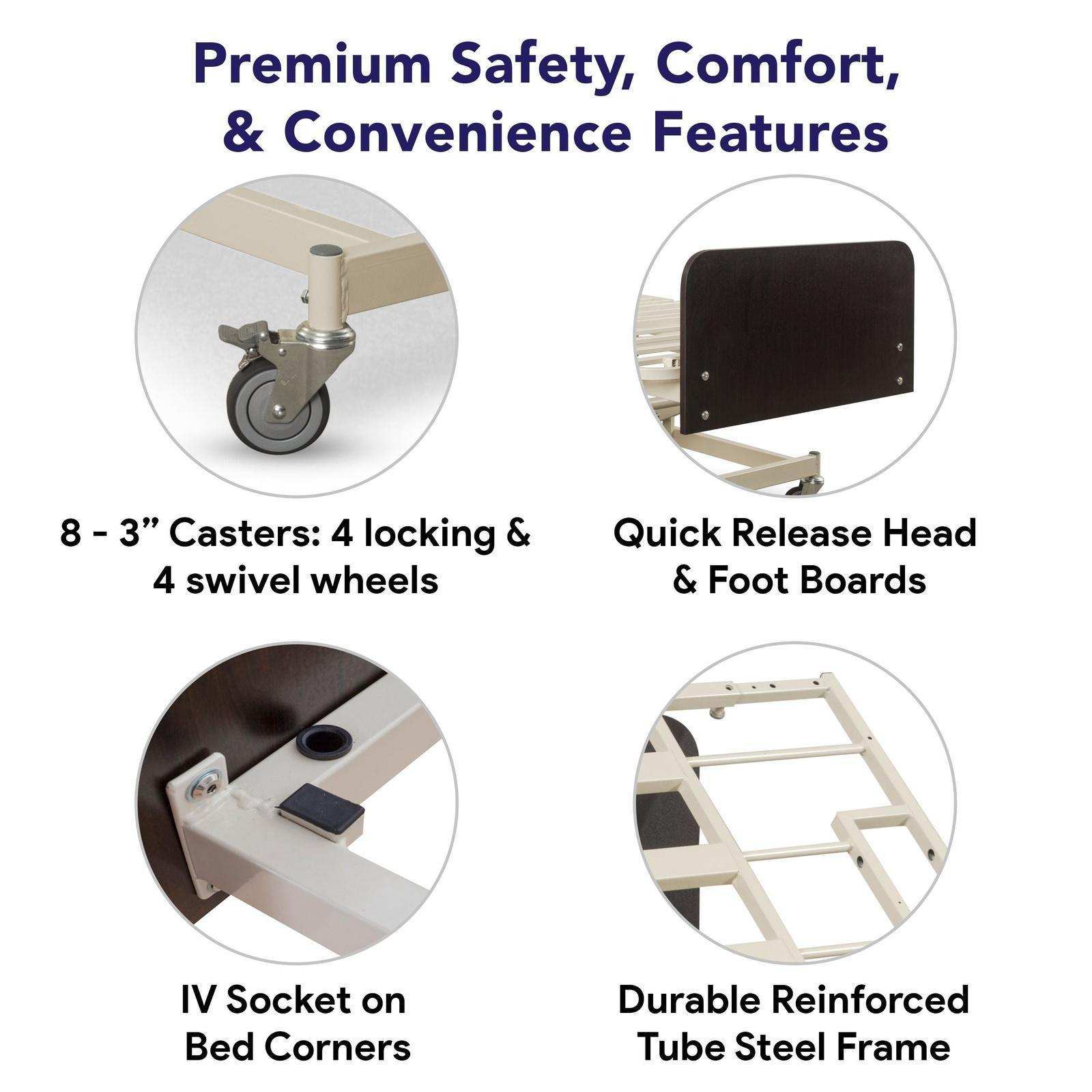 Premium Safety, Comfort, & Convenience Features

8 - 3” Casters: 4 locking & 4 swivel wheels

Quick Release Head & Foot Boards

IV Socket on Bed Corners

Durable Reinforced Tube Steel Frame