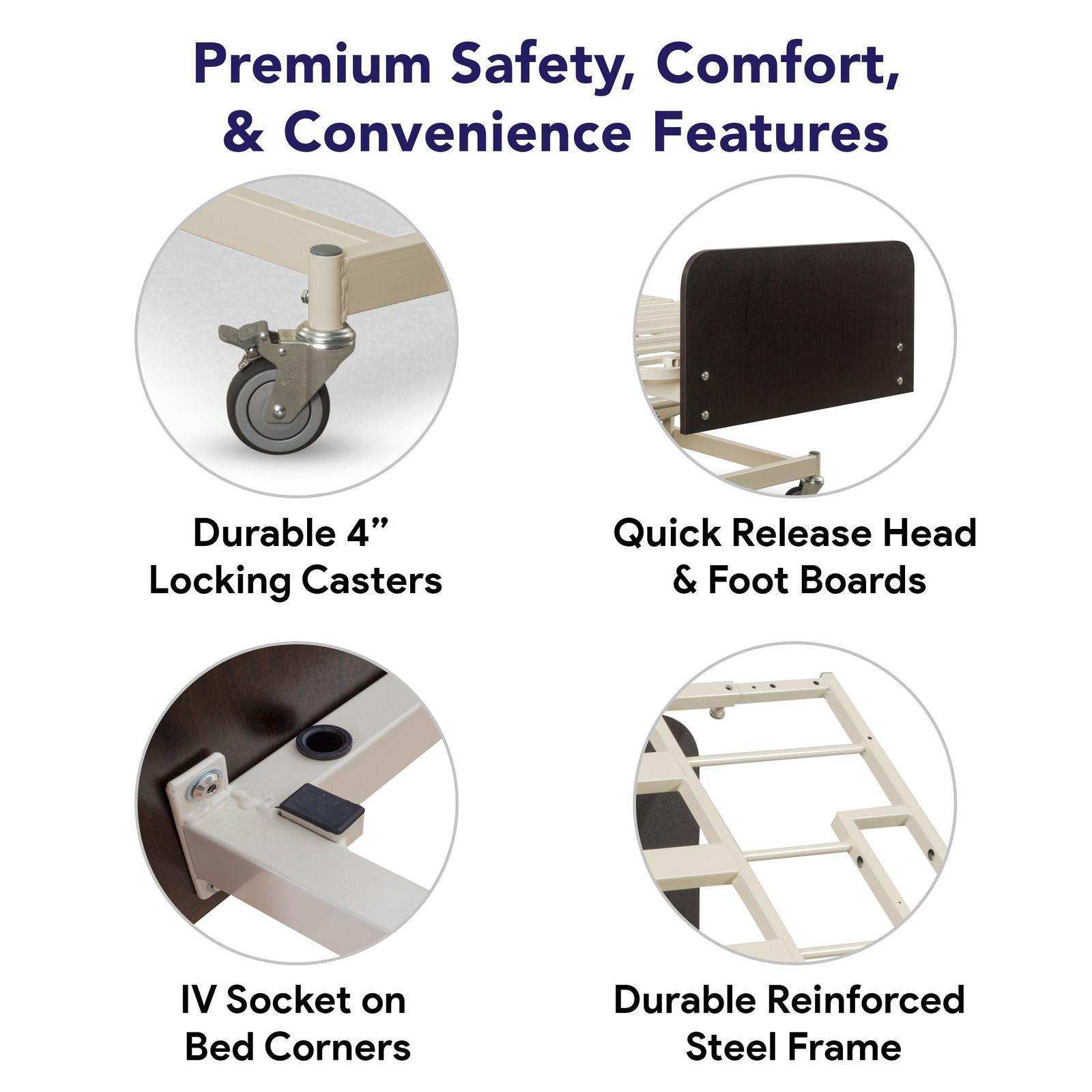 Premium Safety, Comfort, & Convenience Features

Durable 4” Locking Casters

Quick Release Head & Foot Boards

IV Socket on Bed Corners

Durable Reinforced Steel Frame