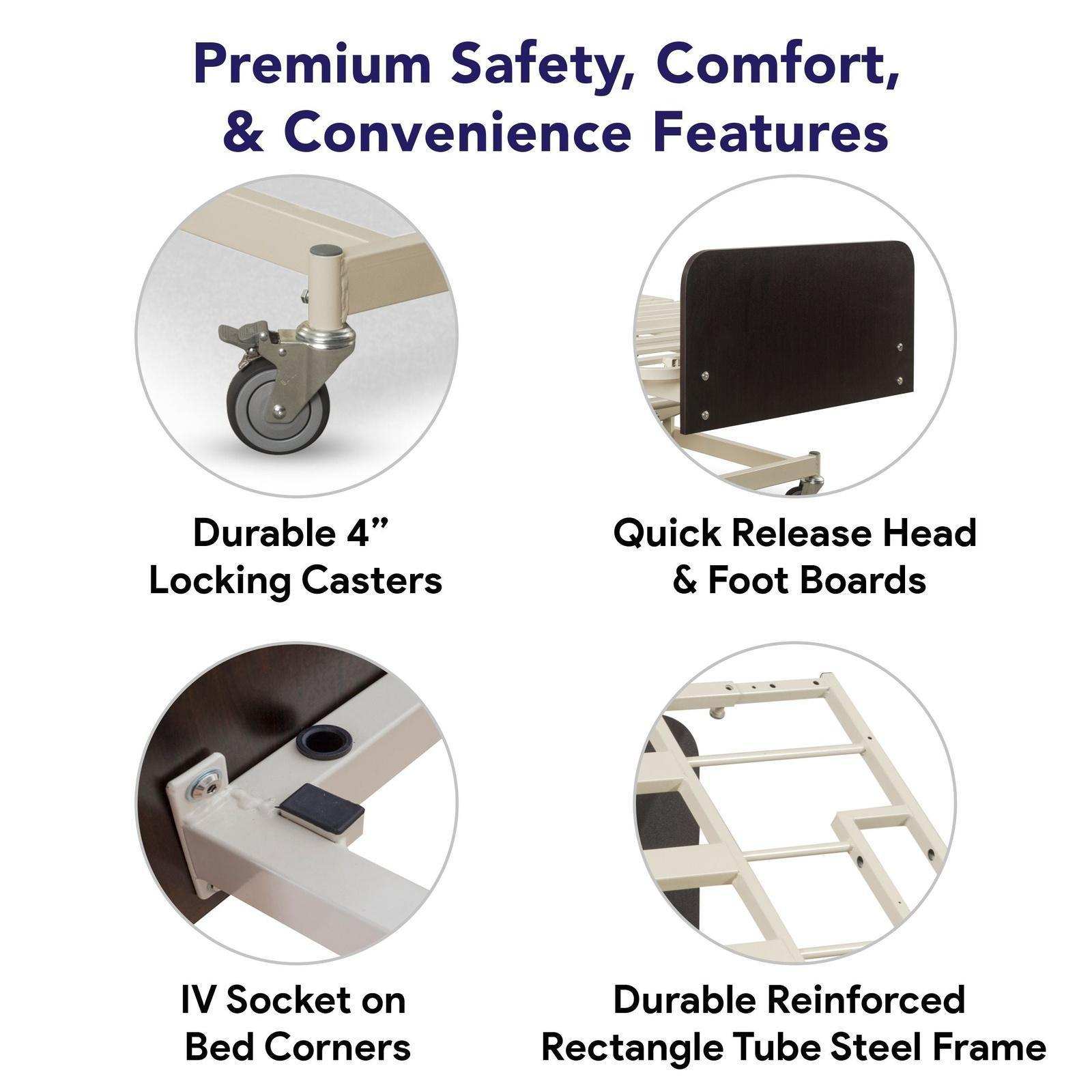 Premium Safety, Comfort, & Convenience Features

Durable 4” Locking Casters

Quick Release Head & Foot Boards

IV Socket on Bed Corners

Durable Reinforced Rectangle Tube Steel Frame