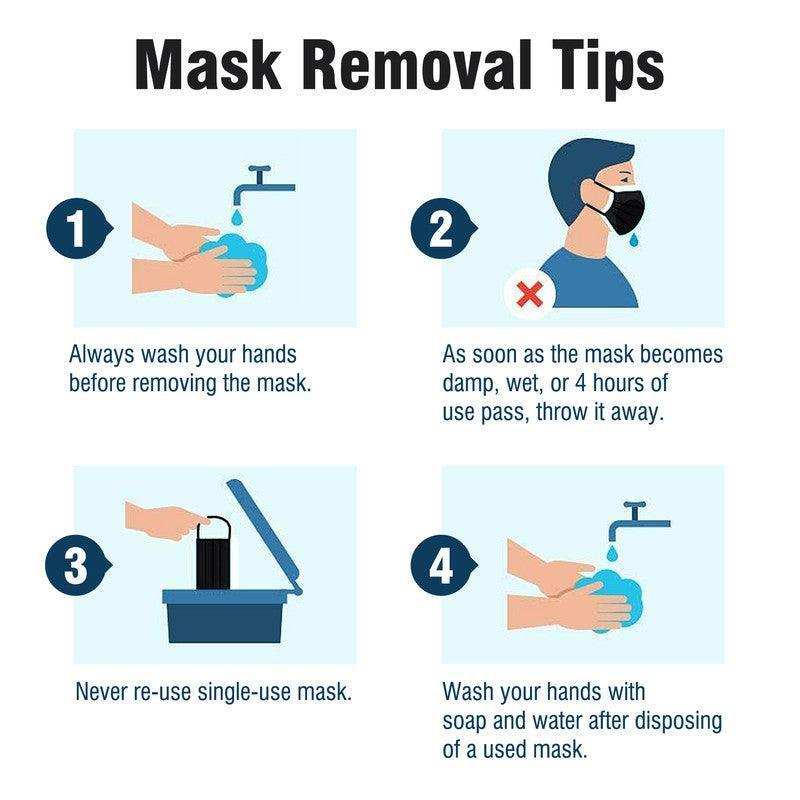 Mask Removal Tips

1

Always wash your hands before removing the mask.

2

As soon as the mask becomes damp, wet, or 4 hours of use pass, throw it away.

3

Never re-use single-use mask.

4

Wash your hands with soap and water after disposing of a used mask.