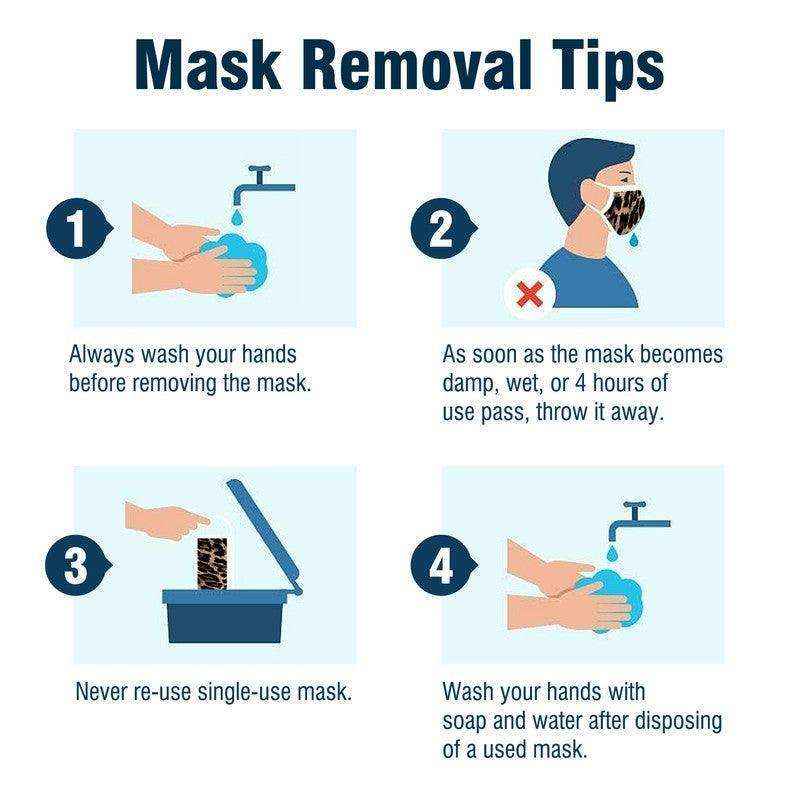 Mask Removal Tips

1

Always wash your hands before removing the mask.

2

As soon as the mask becomes damp, wet, or 4 hours of use pass, throw it away.

3

Never re-use single-use mask.

4

Wash your hands with soap and water after disposing of a used mask.