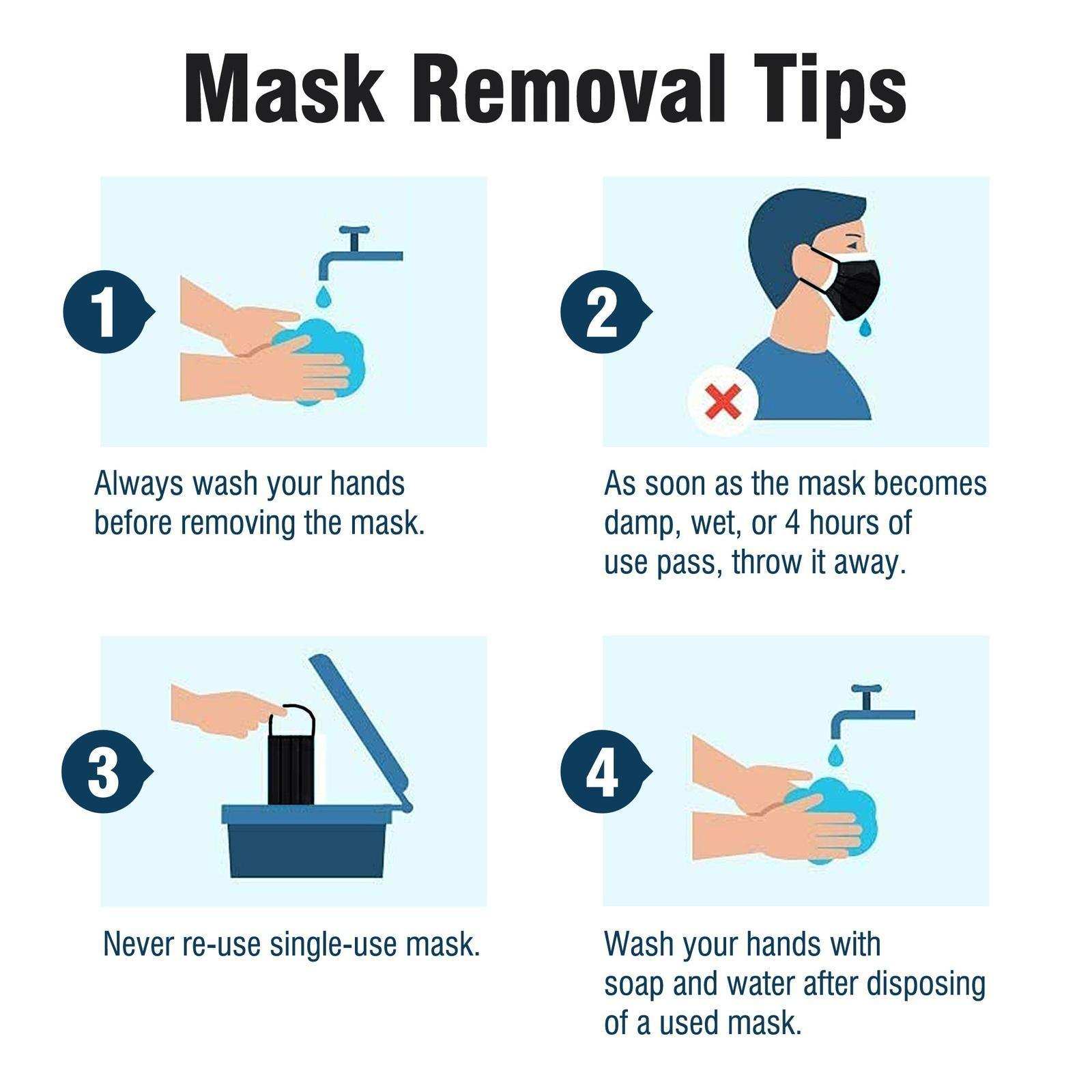 Mask Removal Tips

1

Always wash your hands before removing the mask.

2

As soon as the mask becomes damp, wet, or 4 hours of use pass, throw it away.

3

Never re-use single-use mask.

4

Wash your hands with soap and water after disposing of a used mask.