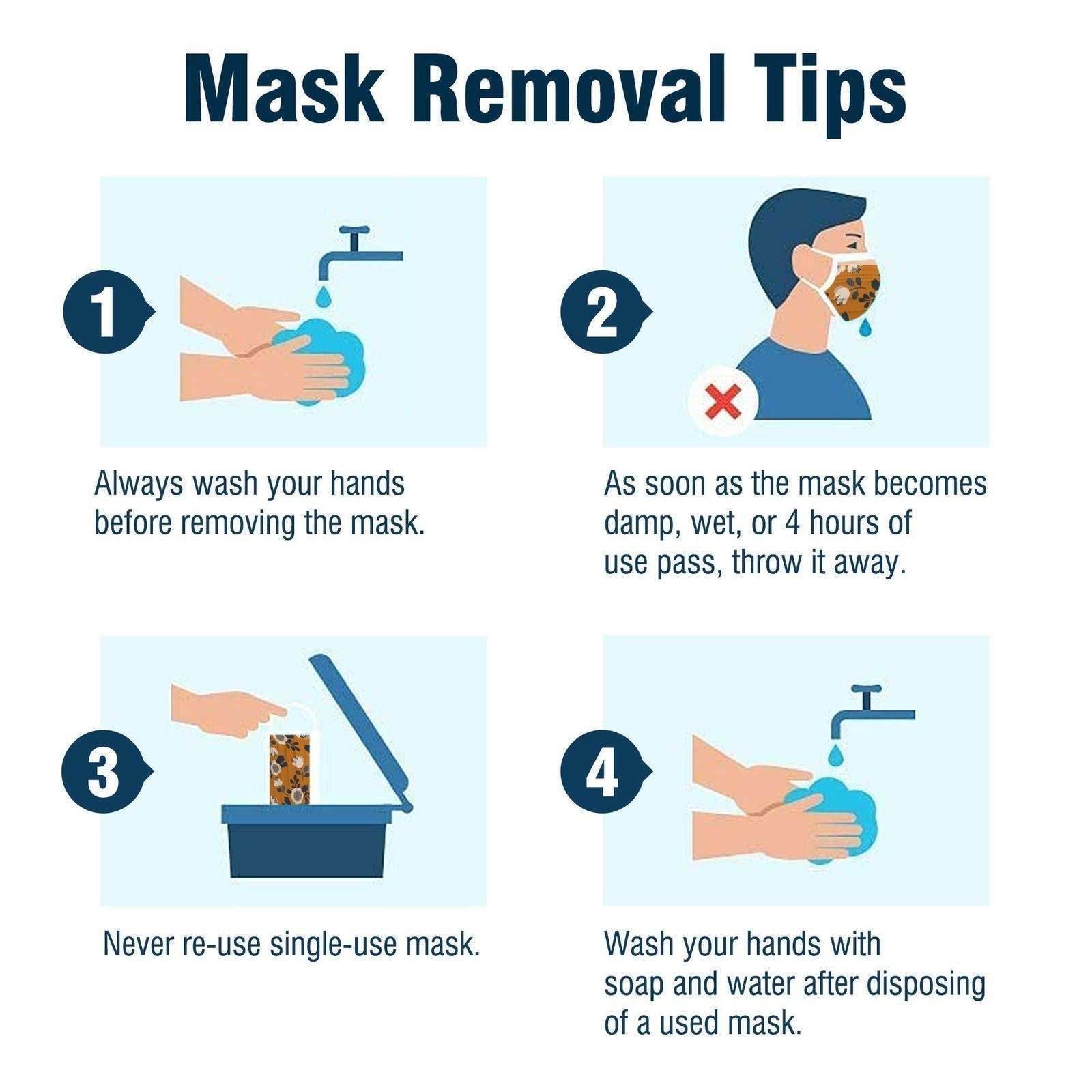 Mask Removal Tips

1

Always wash your hands before removing the mask.

2

As soon as the mask becomes damp, wet, or 4 hours of use pass, throw it away.

3

Never re-use single-use mask.

4

Wash your hands with soap and water after disposing of a used mask.