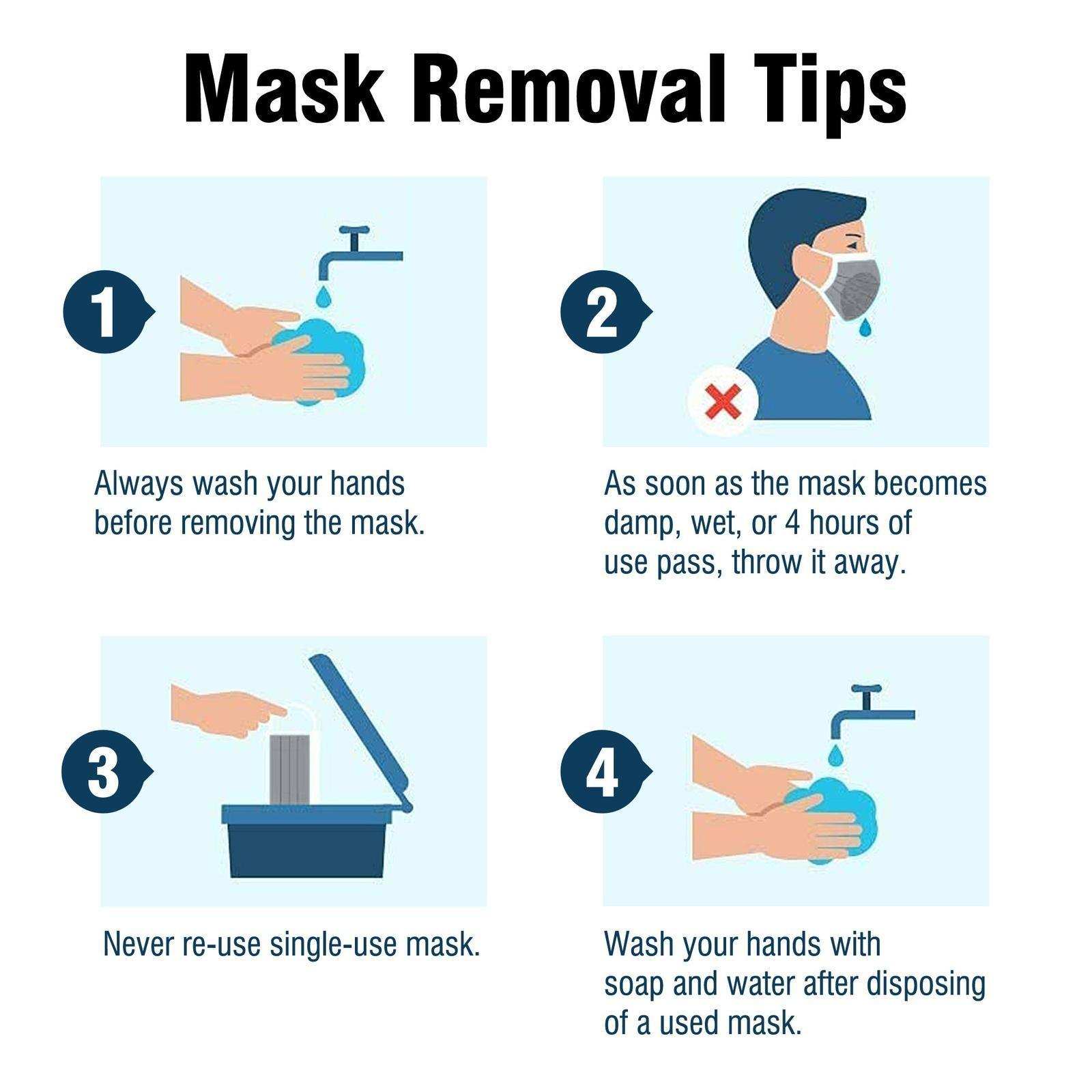 Mask Removal Tips

1

Always wash your hands before removing the mask.

2

As soon as the mask becomes damp, wet, or 4 hours of use pass, throw it away.

3

Never re-use single-use mask.

4

Wash your hands with soap and water after disposing of a used mask.