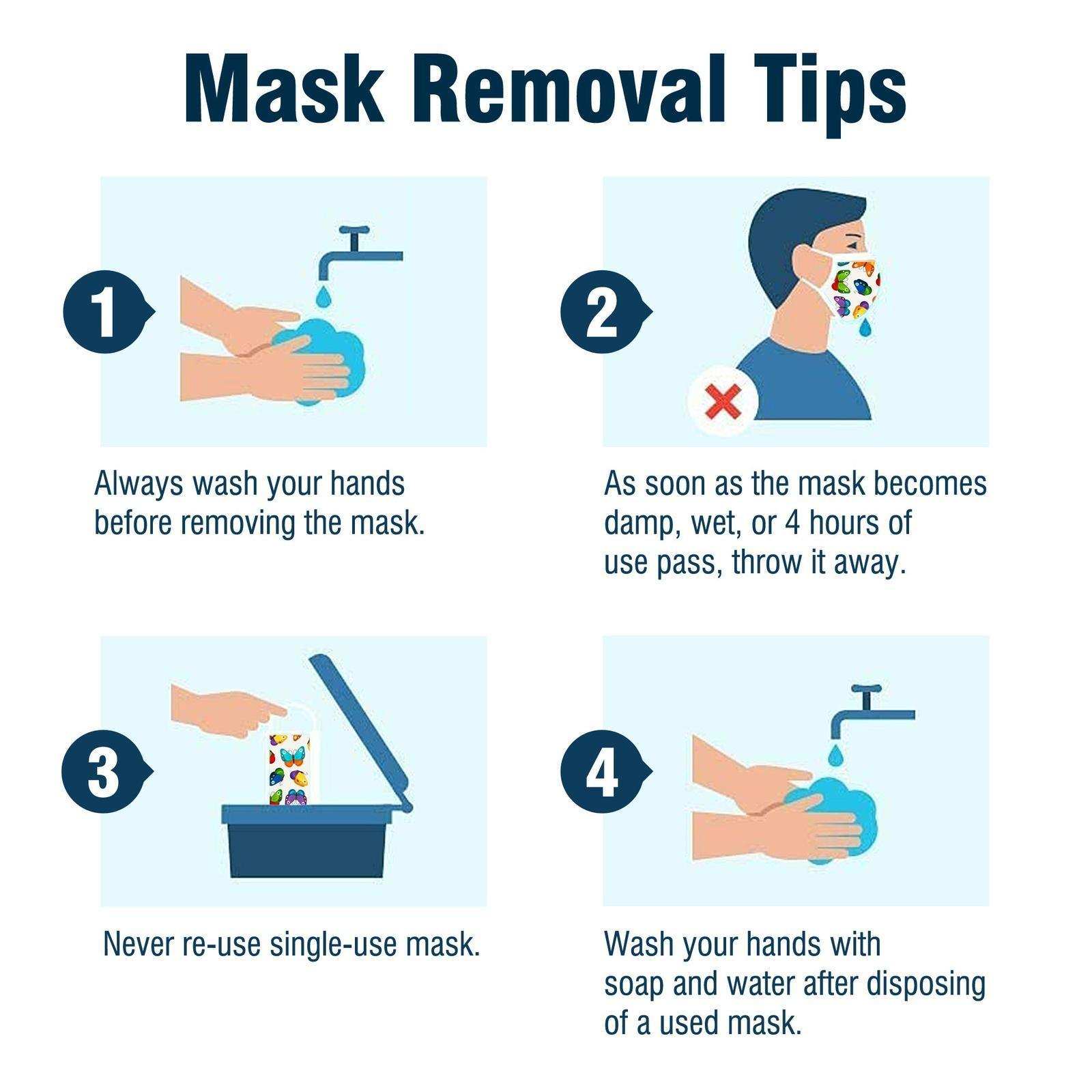 Mask Removal Tips

1

Always wash your hands before removing the mask.

2

As soon as the mask becomes damp, wet, or 4 hours of use pass, throw it away.

3

Never re-use single-use mask.

4

Wash your hands with soap and water after disposing of a used mask.