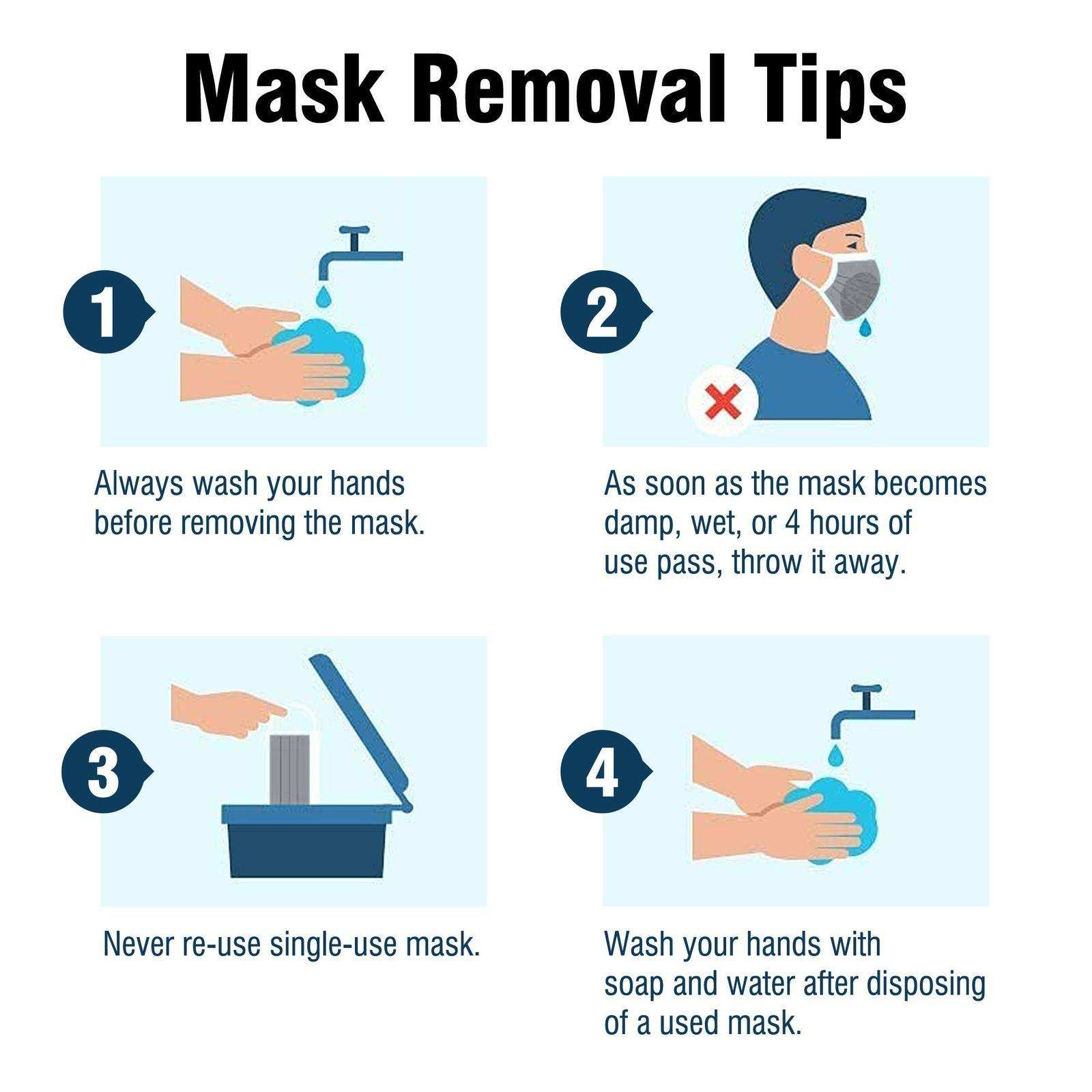 Mask Removal Tips

1

Always wash your hands before removing the mask.

2

As soon as the mask becomes damp, wet, or 4 hours of use pass, throw it away.

3

Never re-use single-use mask.

4

Wash your hands with soap and water after disposing of a used mask.