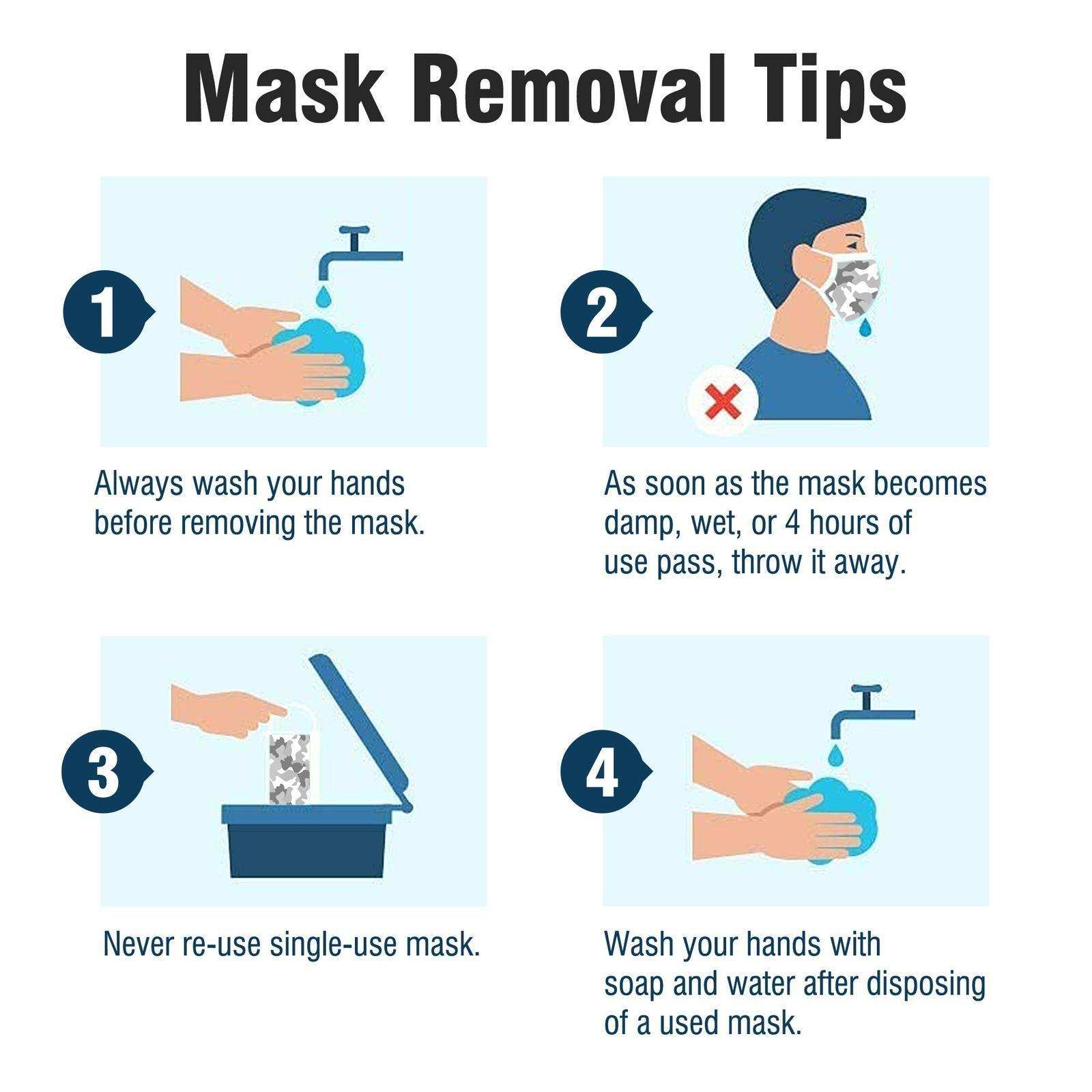 Mask Removal Tips

1

Always wash your hands before removing the mask.

2

As soon as the mask becomes damp, wet, or 4 hours of use pass, throw it away.

3

Never re-use single-use mask.

4

Wash your hands with soap and water after disposing of a used mask.