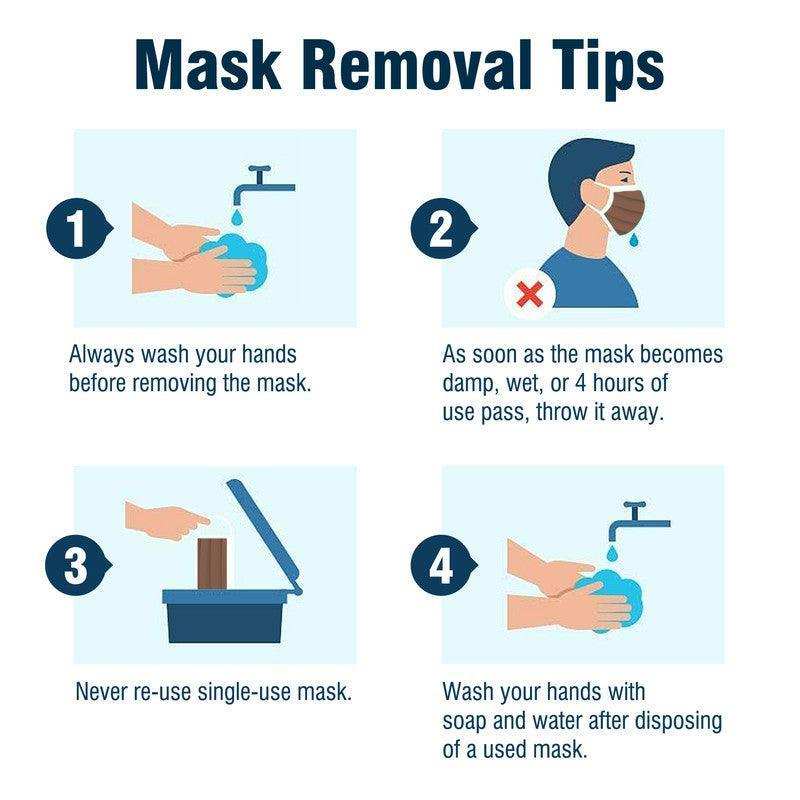 Mask Removal Tips

1

Always wash your hands before removing the mask.

2

As soon as the mask becomes damp, wet, or 4 hours of use pass, throw it away.

3

Never re-use single-use mask.

4

Wash your hands with soap and water after disposing of a used mask.