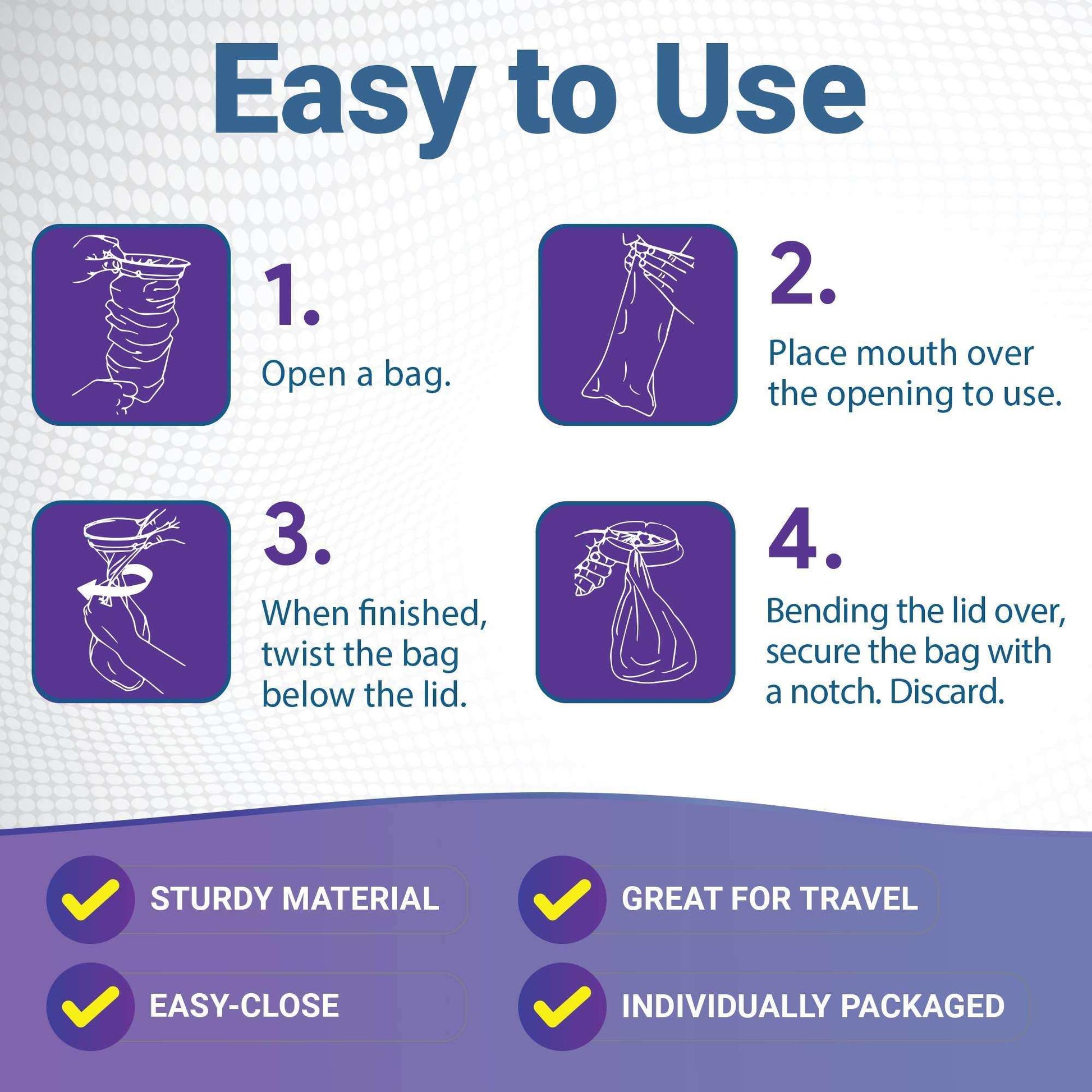 Easy to Use

1.
Open a bag.

2.
Place mouth over the opening to use.

3.
When finished, twist the bag below the lid.

4.
Bending the lid over, secure the bag with a notch. Discard.

STURDY MATERIAL

GREAT FOR TRAVEL

EASY-CLOSE

INDIVIDUALLY PACKAGED