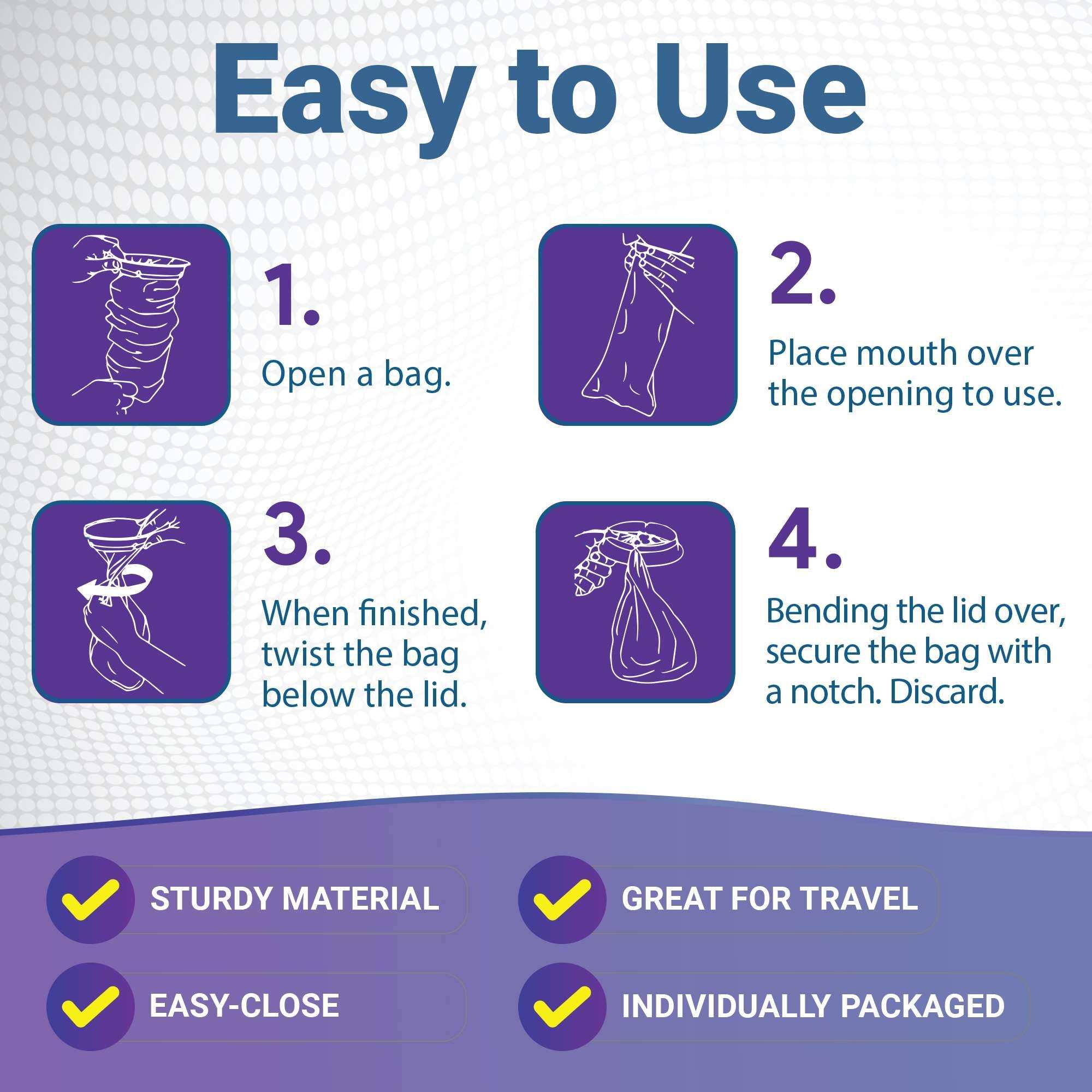 Easy to Use

1.
Open a bag.

2.
Place mouth over the opening to use.

3.
When finished, twist the bag below the lid.

4.
Bending the lid over, secure the bag with a notch. Discard.

STURDY MATERIAL

GREAT FOR TRAVEL

EASY-CLOSE

INDIVIDUALLY PACKAGED