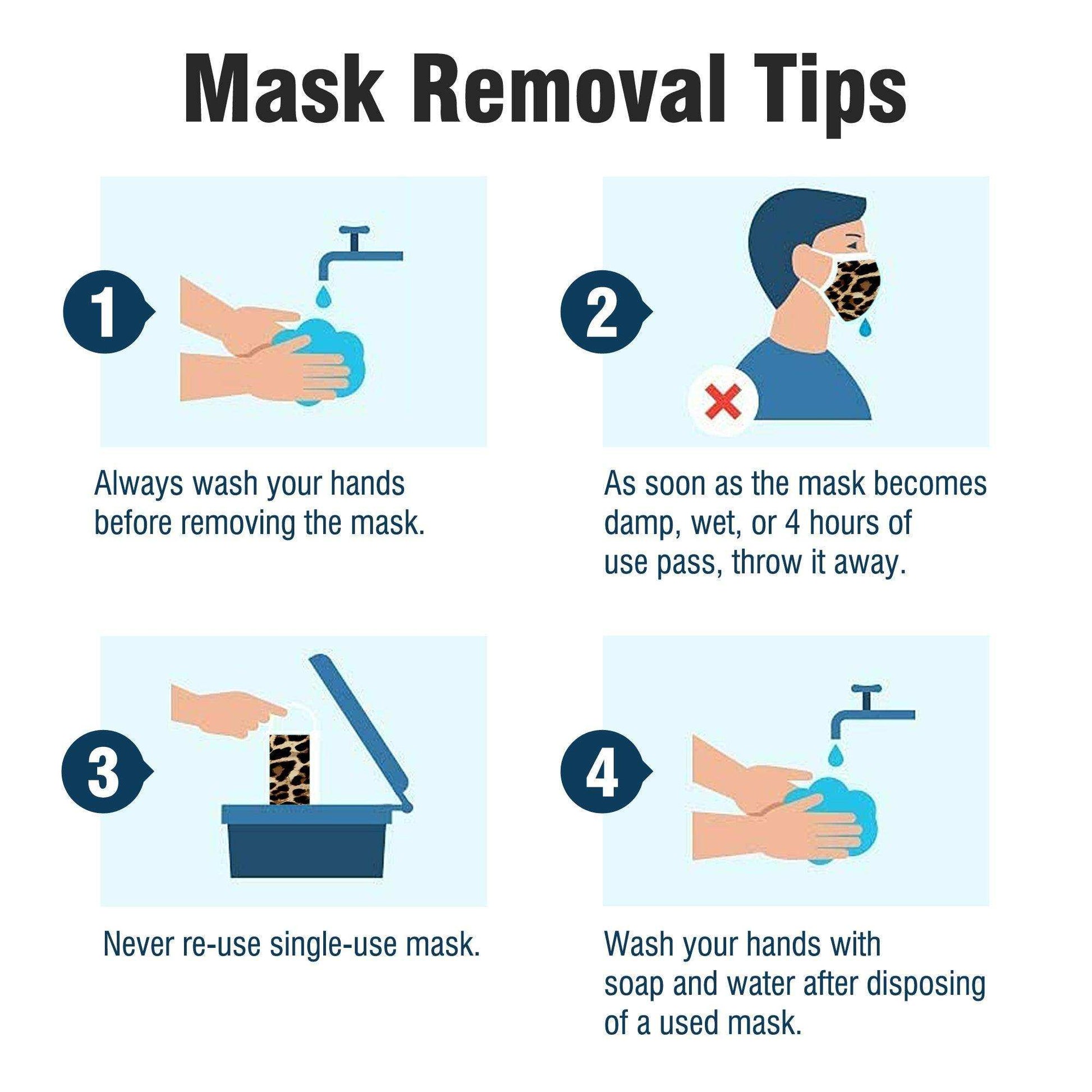 Mask Removal Tips

1

Always wash your hands before removing the mask.

2

As soon as the mask becomes damp, wet, or 4 hours of use pass, throw it away.

3

Never re-use single-use mask.

4

Wash your hands with soap and water after disposing of a used mask.