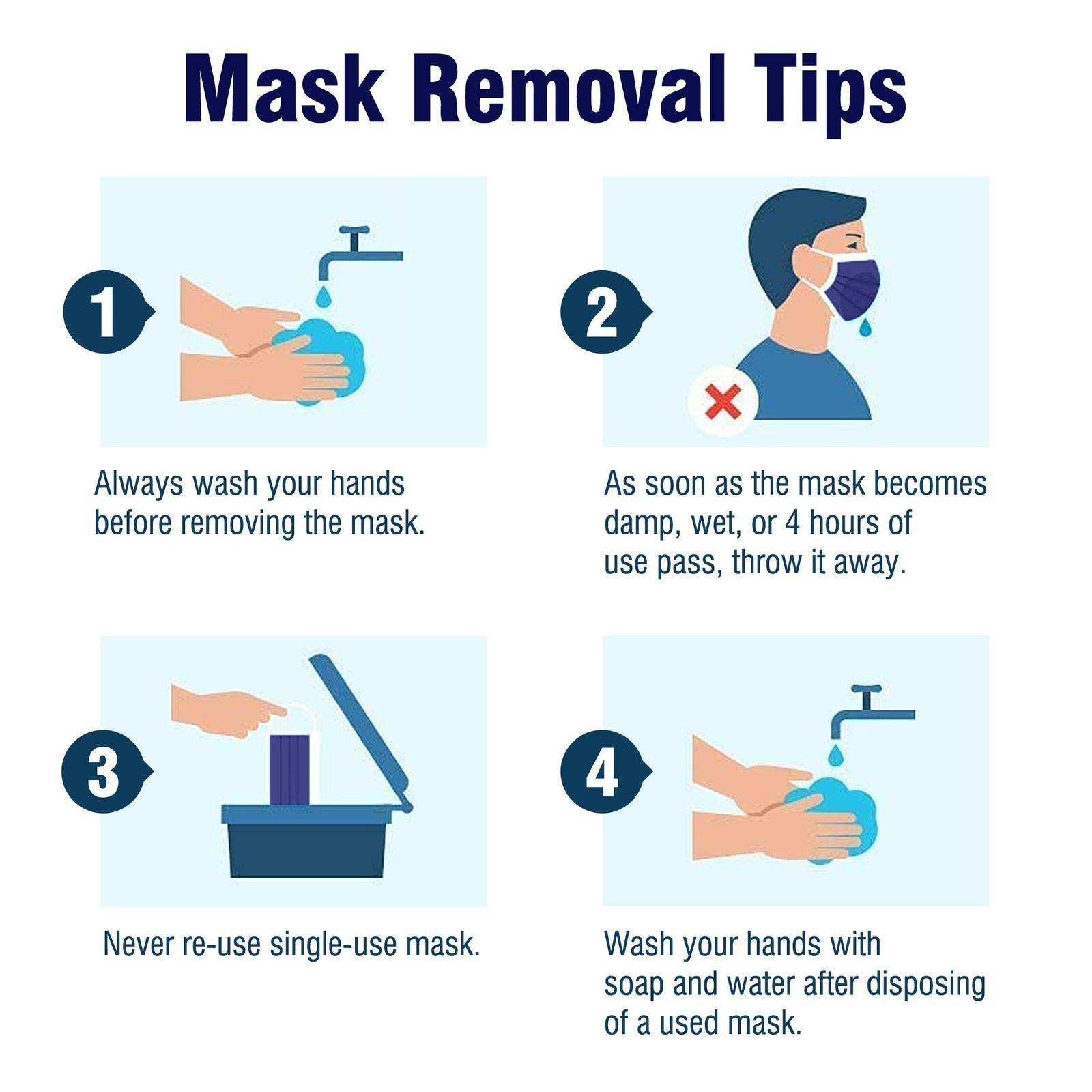 Mask Removal Tips

1

Always wash your hands before removing the mask.

2

As soon as the mask becomes damp, wet, or 4 hours of use pass, throw it away.

3

Never re-use single-use mask.

4

Wash your hands with soap and water after disposing of a used mask.