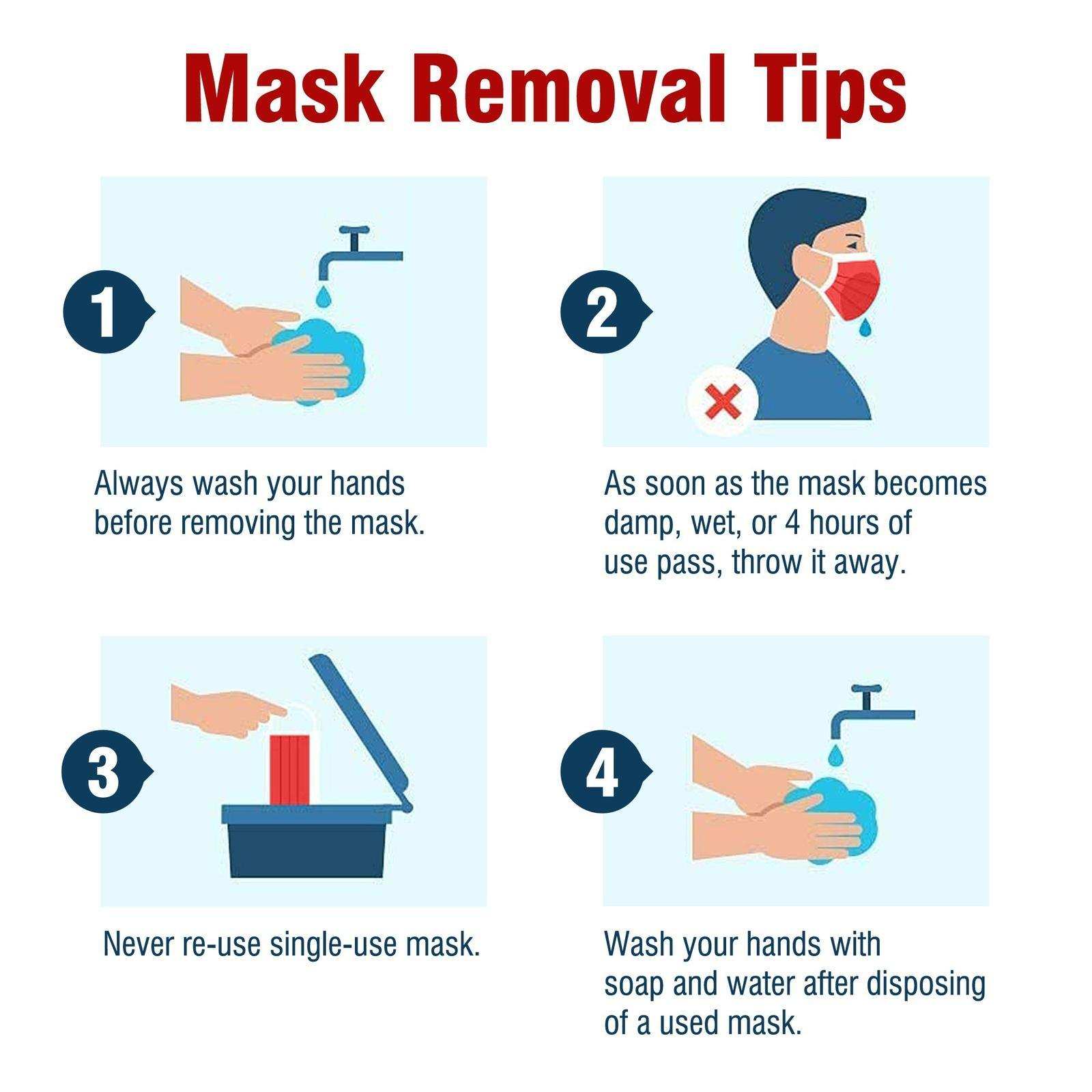 Mask Removal Tips

1

Always wash your hands before removing the mask.

2

As soon as the mask becomes damp, wet, or 4 hours of use pass, throw it away.

3

Never re-use single-use mask.

4

Wash your hands with soap and water after disposing of a used mask.