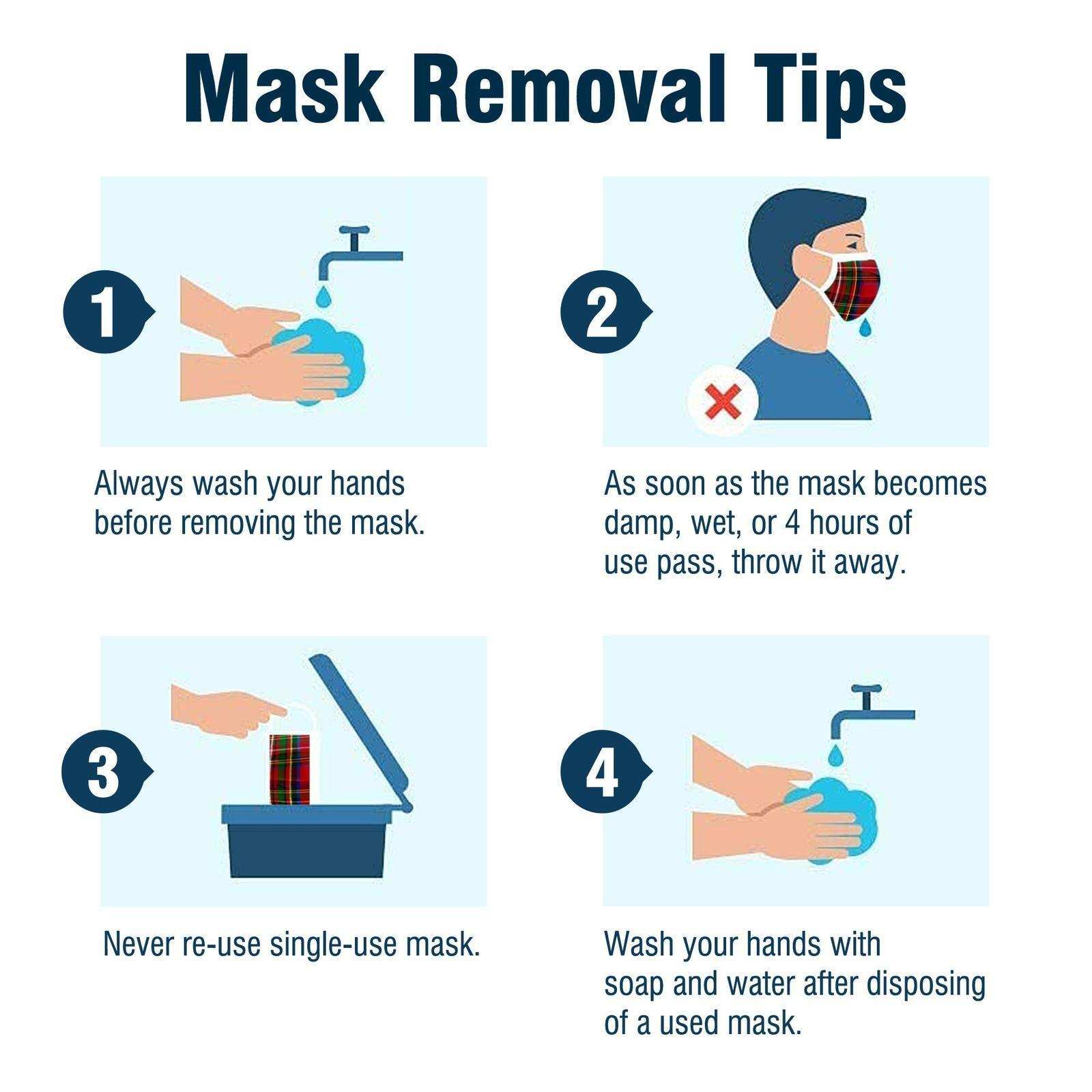 Mask Removal Tips

1

Always wash your hands before removing the mask.

2

As soon as the mask becomes damp, wet, or 4 hours of use pass, throw it away.

3

Never re-use single-use mask.

4

Wash your hands with soap and water after disposing of a used mask.