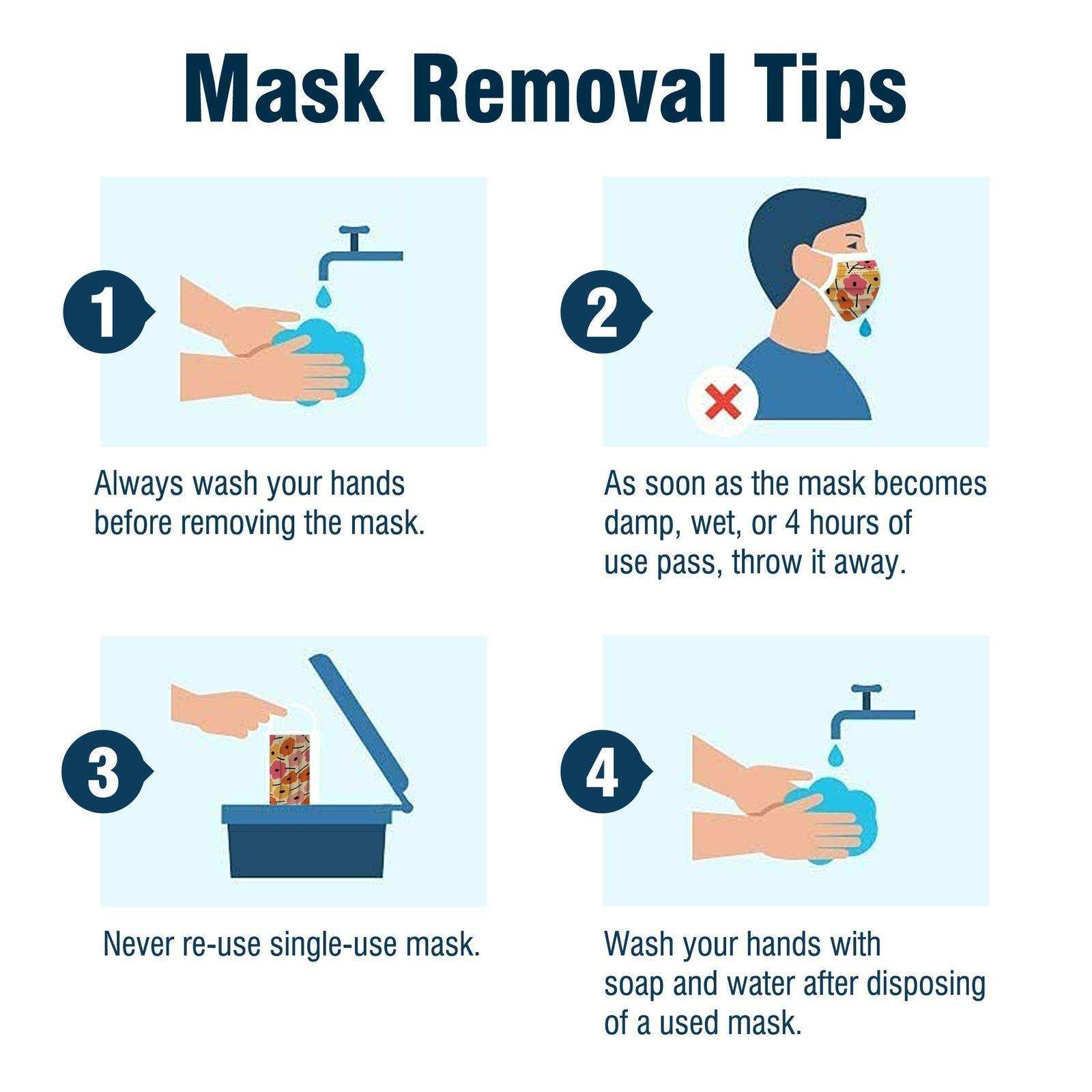 Mask Removal Tips

1

Always wash your hands before removing the mask.

2

As soon as the mask becomes damp, wet, or 4 hours of use pass, throw it away.

3

Never re-use single-use mask.

4

Wash your hands with soap and water after disposing of a used mask.