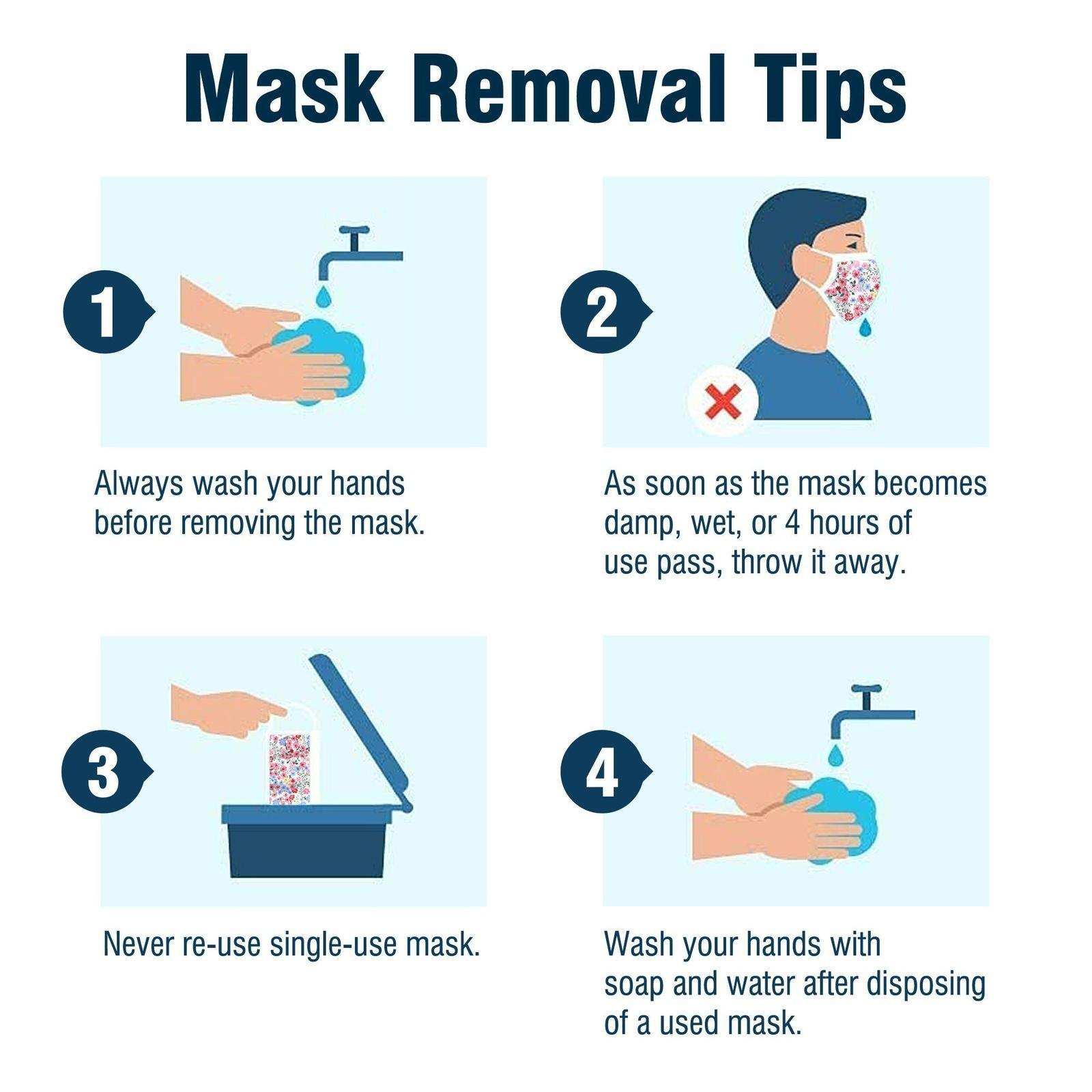 Mask Removal Tips

1

Always wash your hands before removing the mask.

2

As soon as the mask becomes damp, wet, or 4 hours of use pass, throw it away.

3

Never re-use single-use mask.

4

Wash your hands with soap and water after disposing of a used mask.