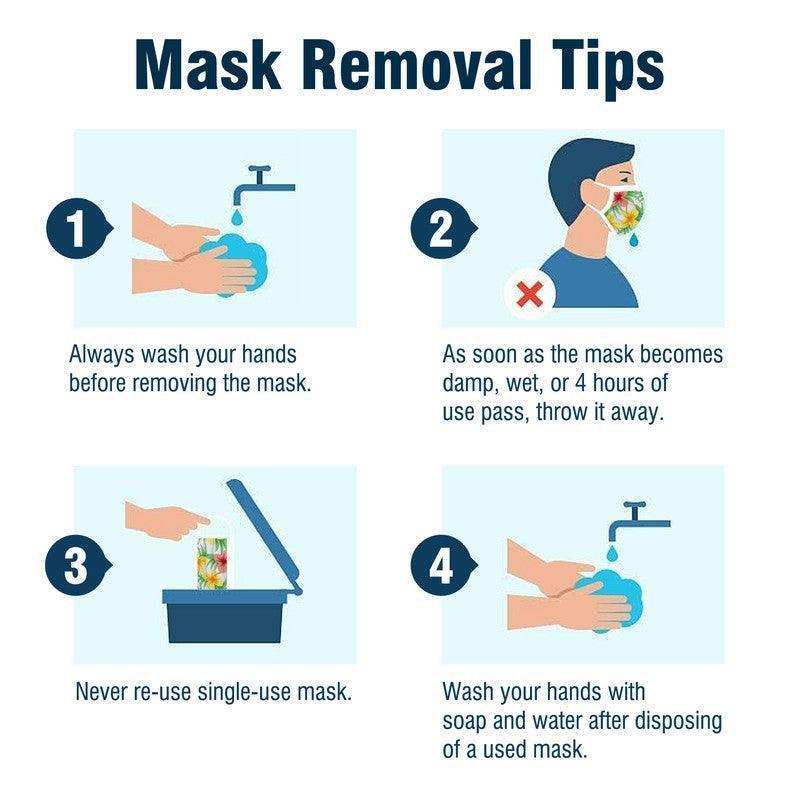 Mask Removal Tips

1

Always wash your hands before removing the mask.

2

As soon as the mask becomes damp, wet, or 4 hours of use pass, throw it away.

3

Never re-use single-use mask.

4

Wash your hands with soap and water after disposing of a used mask.