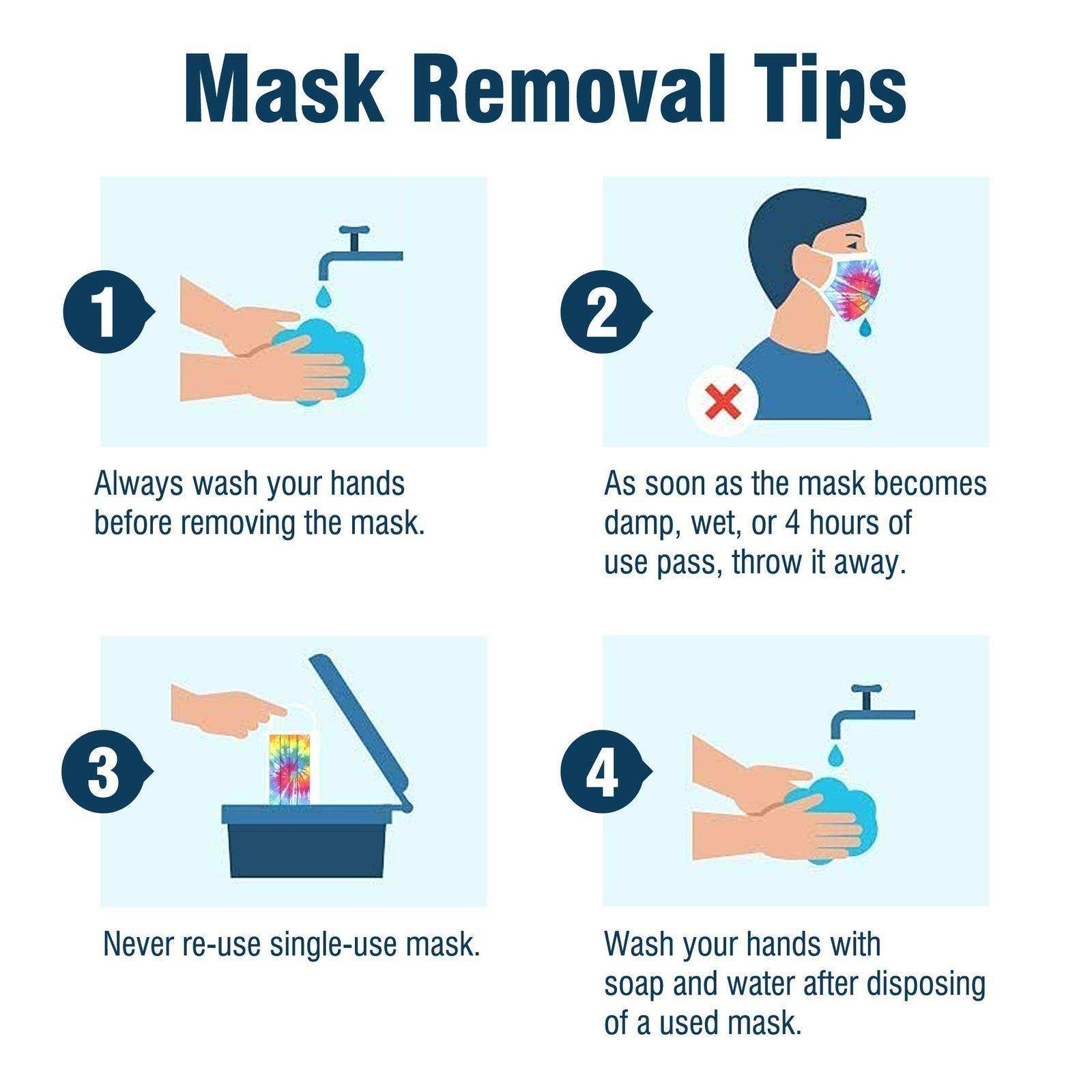 Mask Removal Tips

1

Always wash your hands before removing the mask.

2

As soon as the mask becomes damp, wet, or 4 hours of use pass, throw it away.

3

Never re-use single-use mask.

4

Wash your hands with soap and water after disposing of a used mask.