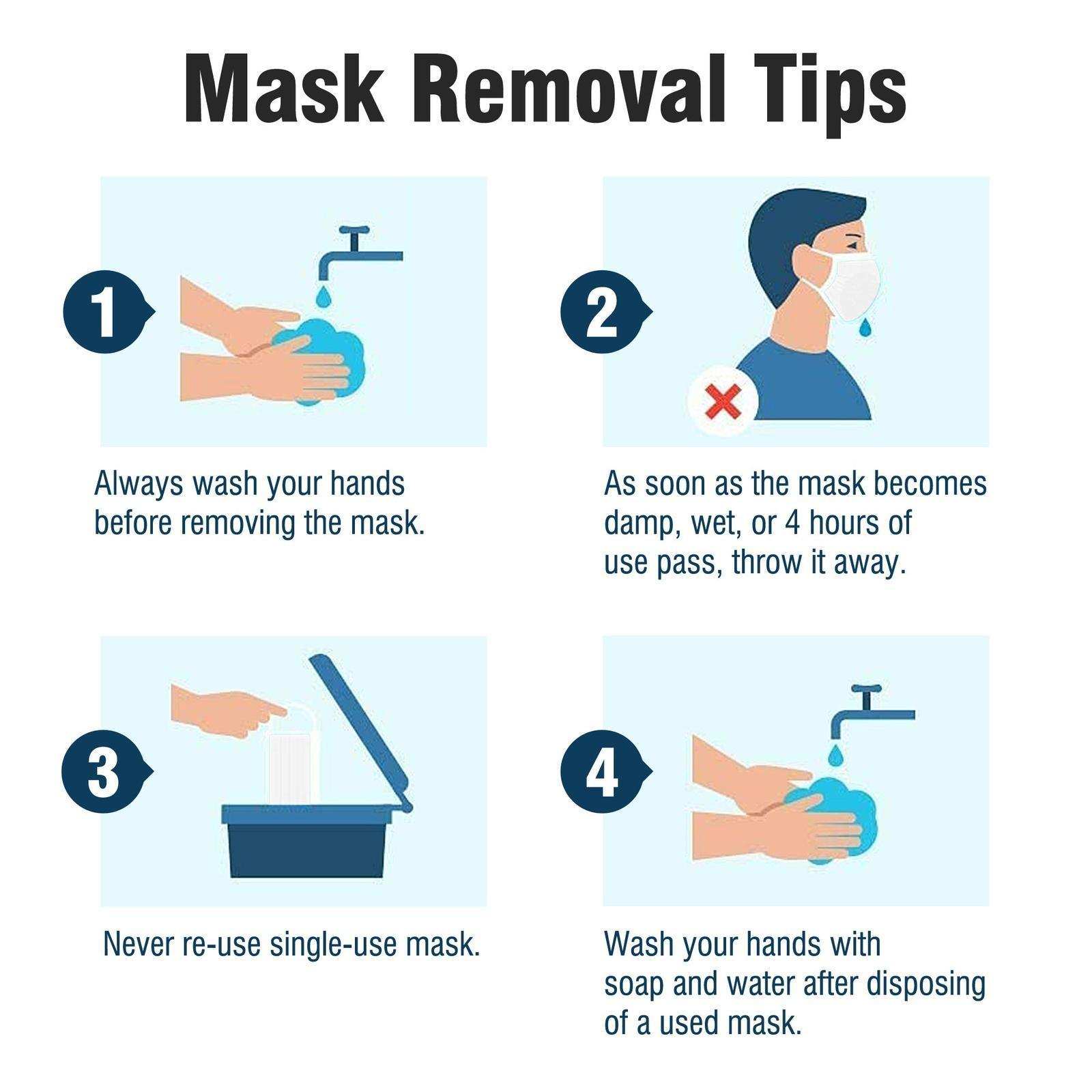 Mask Removal Tips

1

Always wash your hands before removing the mask.

2

As soon as the mask becomes damp, wet, or 4 hours of use pass, throw it away.

3

Never re-use single-use mask.

4

Wash your hands with soap and water after disposing of a used mask.