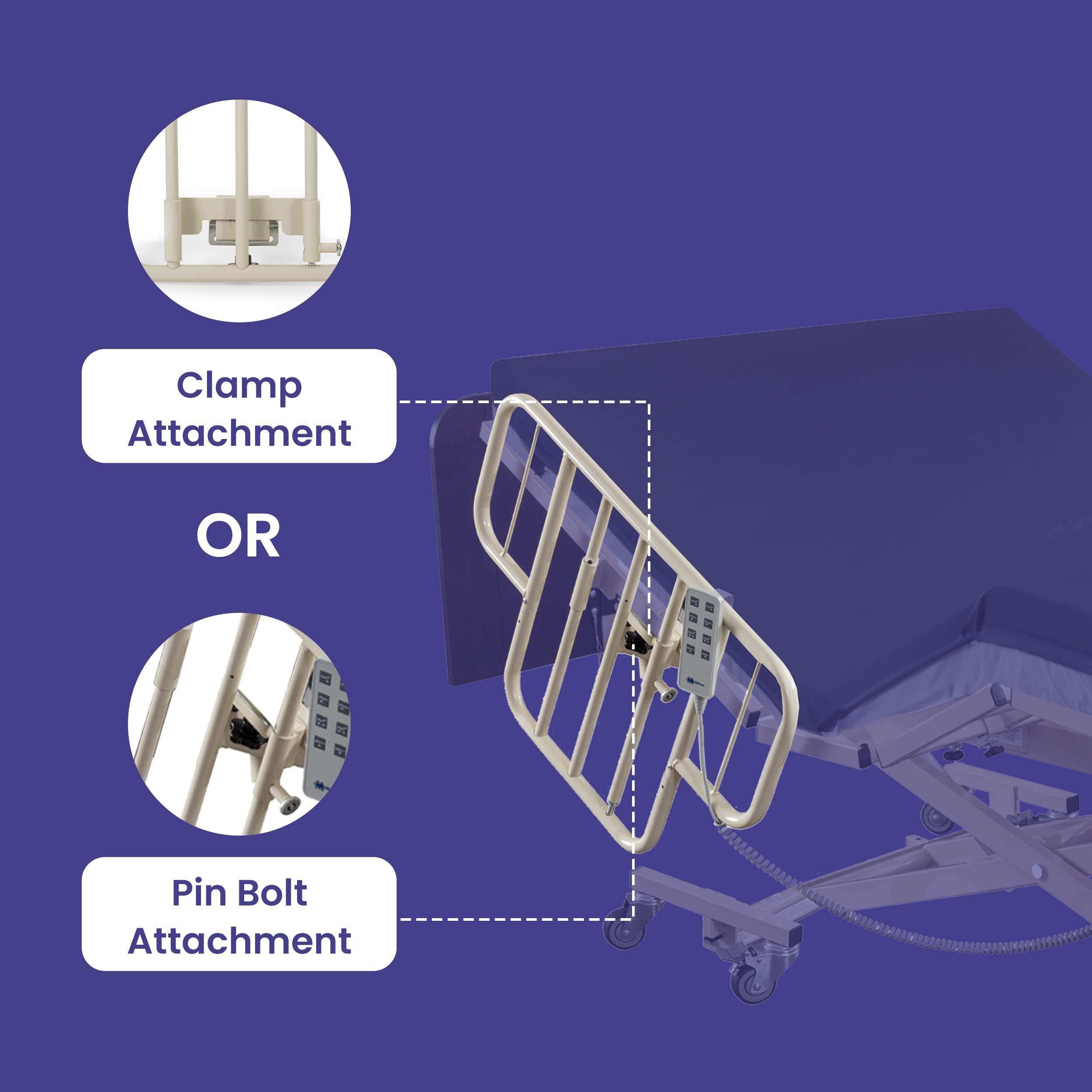 Clamp Attachment

OR

Pin Bolt Attachment